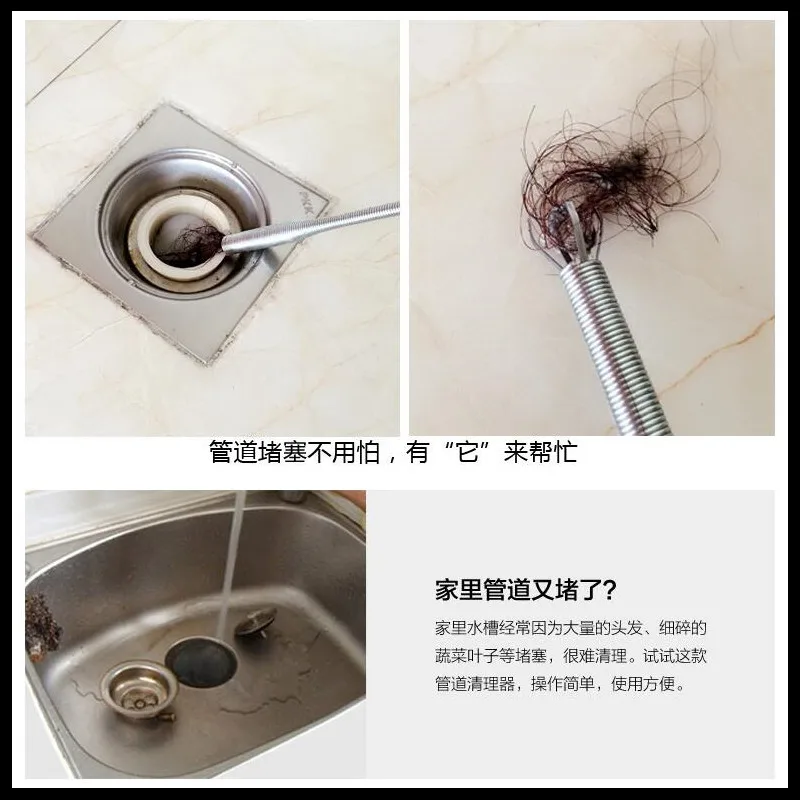 管道堵塞不用怕，有“它”来帮忙

家里管道又堵了?

家里水槽经常因为大量的头发、细碎的蔬菜叶子等堵塞，很难清理。试试这款管道清理器，操作简单，使用方便。