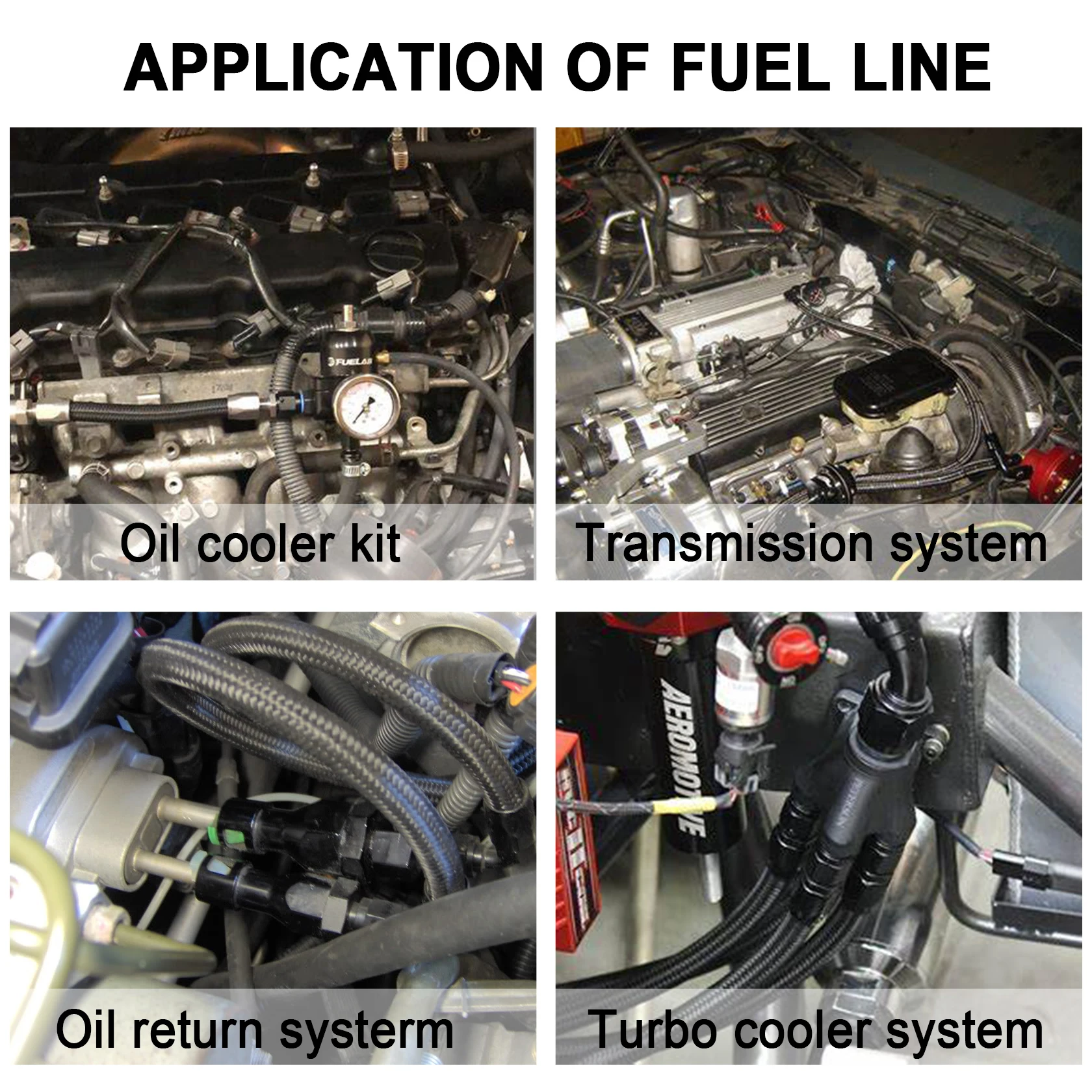 APPLICATION OF FUEL LINE

FUELAB

Oil cooler kit

Transmission system

Oil return systerm

AEROMOTIVE

Turbo cooler system