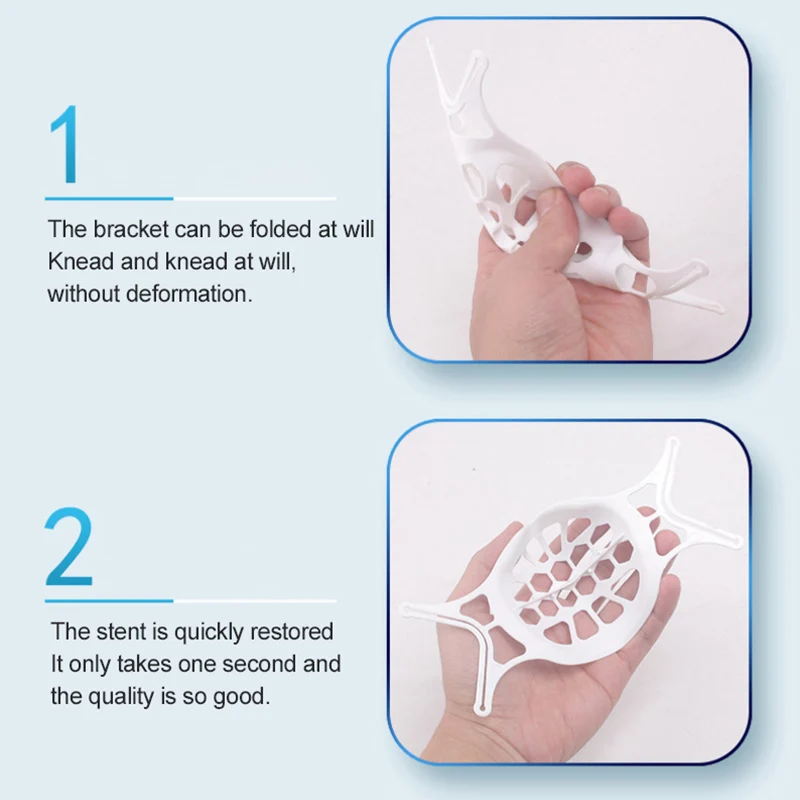 1

The bracket can be folded at will
Knead and knead at will,
without deformation.

2

The stent is quickly restored
It only takes one second and
the quality is so good.