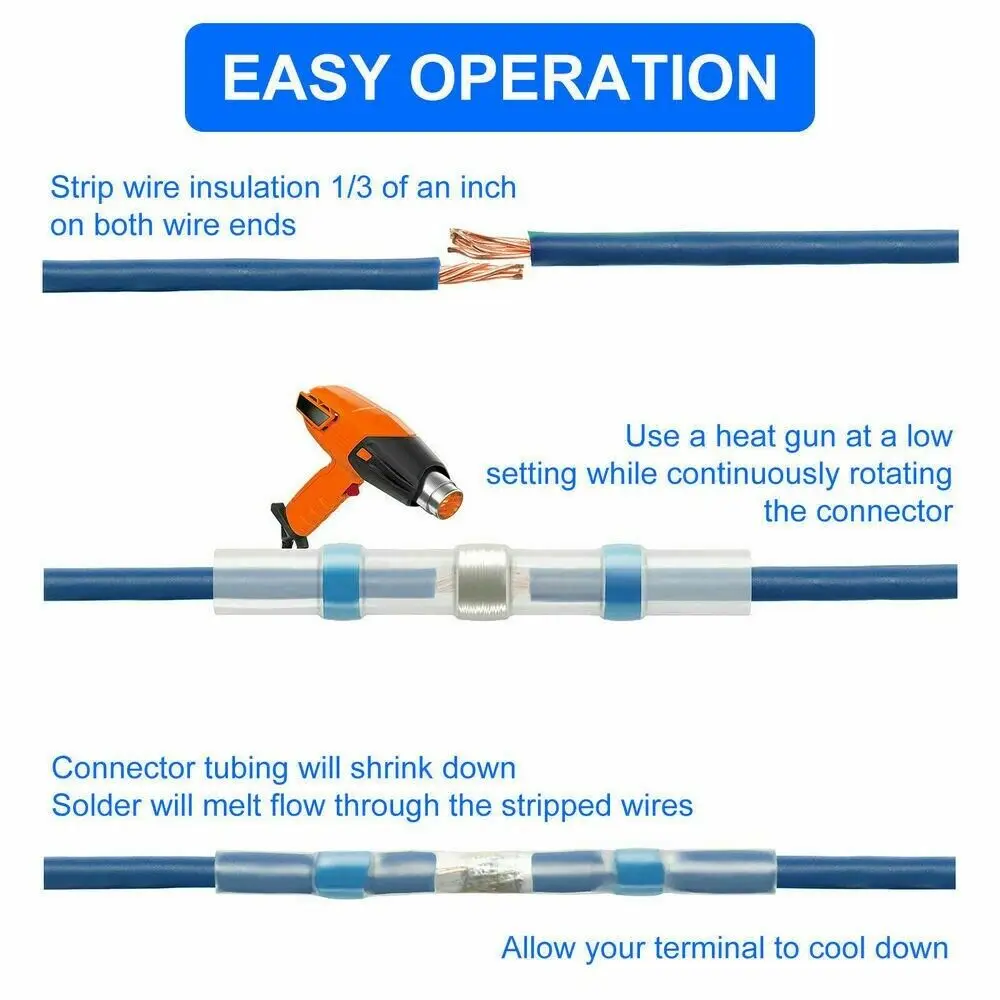 EASY OPERATION

Strip wire insulation 1/3 of an inch on both wire ends

Use a heat gun at a low setting while continuously rotating the connector

Connector tubing will shrink down
Solder will melt flow through the stripped wires

Allow your terminal to cool down