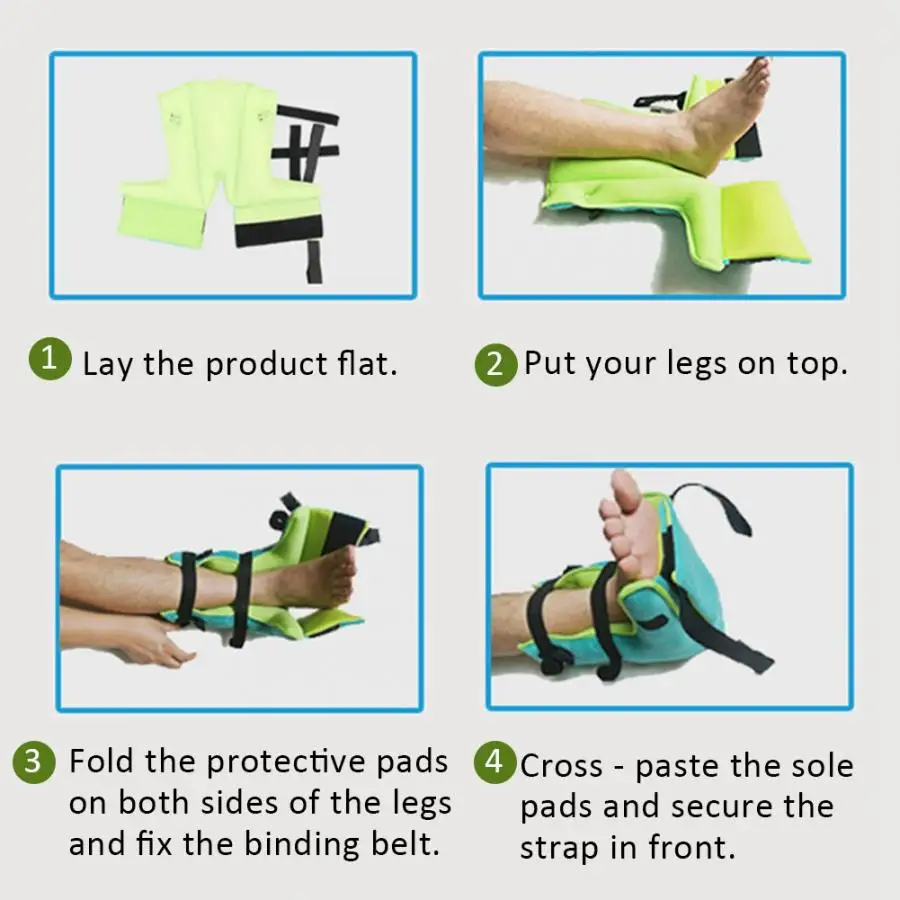 1 Lay the product flat.

2 Put your legs on top.

3 Fold the protective pads on both sides of the legs and fix the binding belt.

4 Cross - paste the sole pads and secure the strap in front.