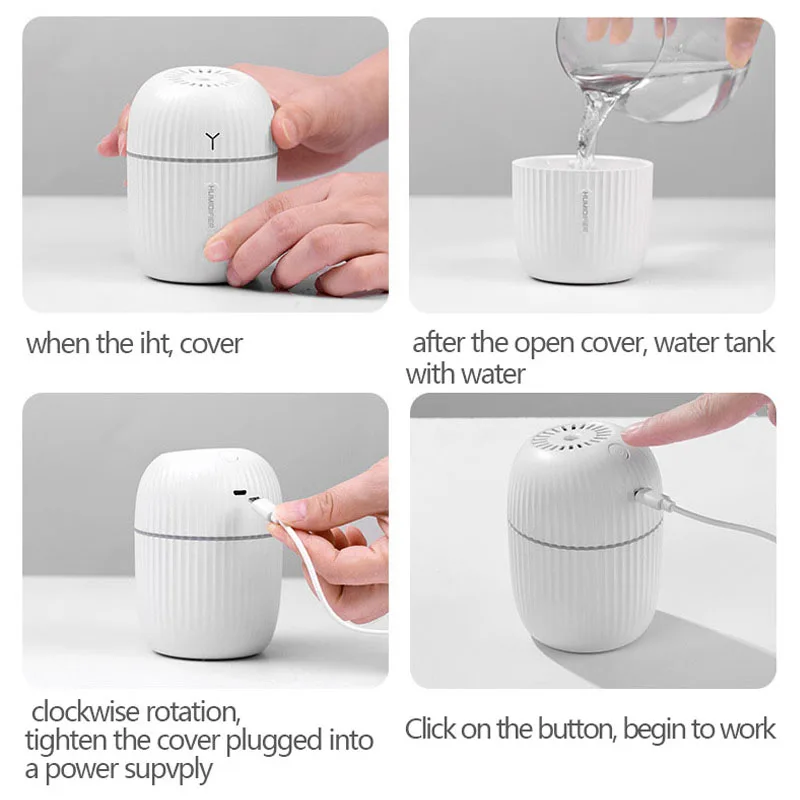 HUMIDIFIER

when the iht, cover

HUMIDIFIER

after the open cover, water tank with water

clockwise rotation, tighten the cover plugged into a power supvply

Click on the button, begin to work