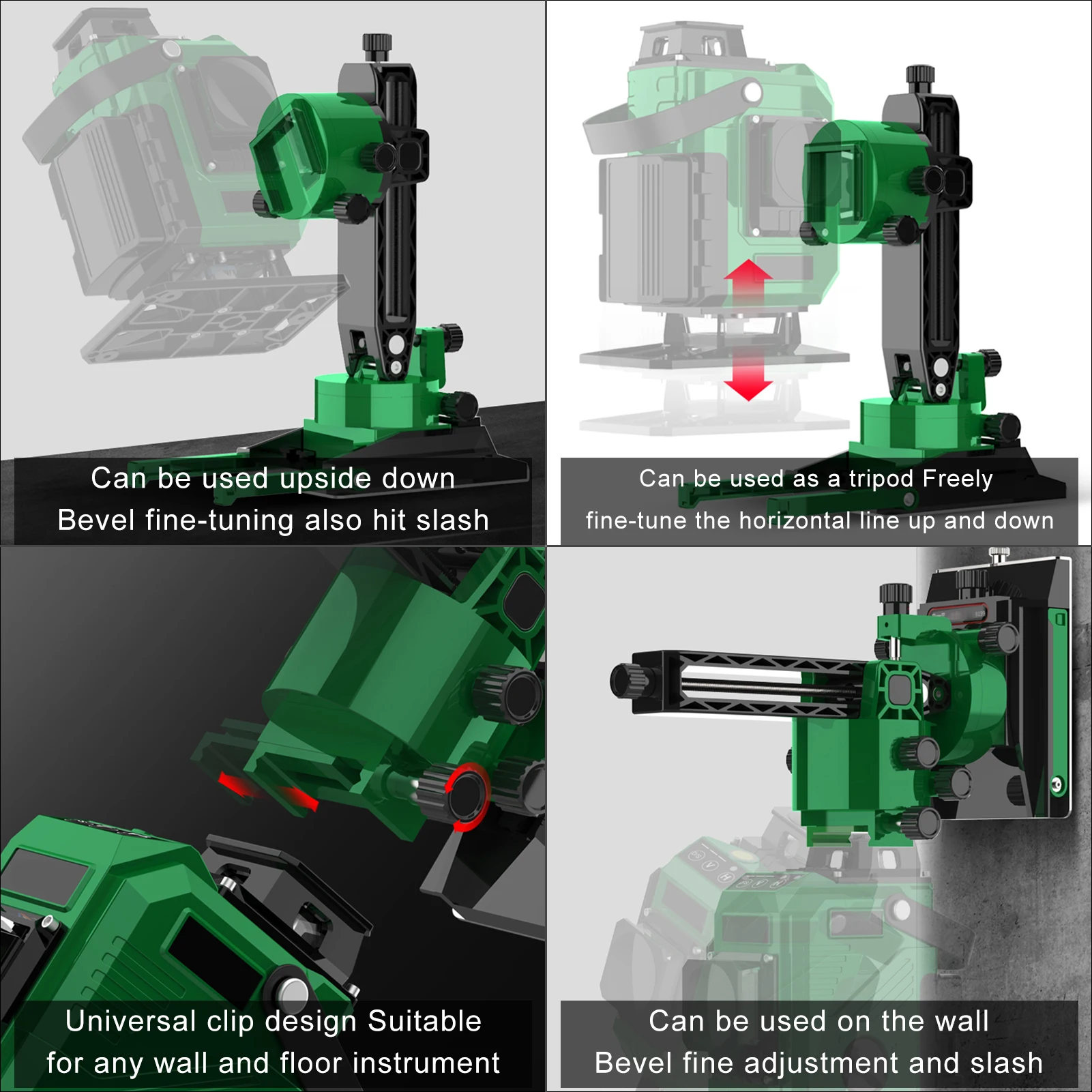 Can be used upside down
Bevel fine-tuning also hit slash

Can be used as a tripod Freely
fine-tune the horizontal line up and down

Universal clip design Suitable
for any wall and floor instrument

Can be used on the wall
Bevel fine adjustment and slash