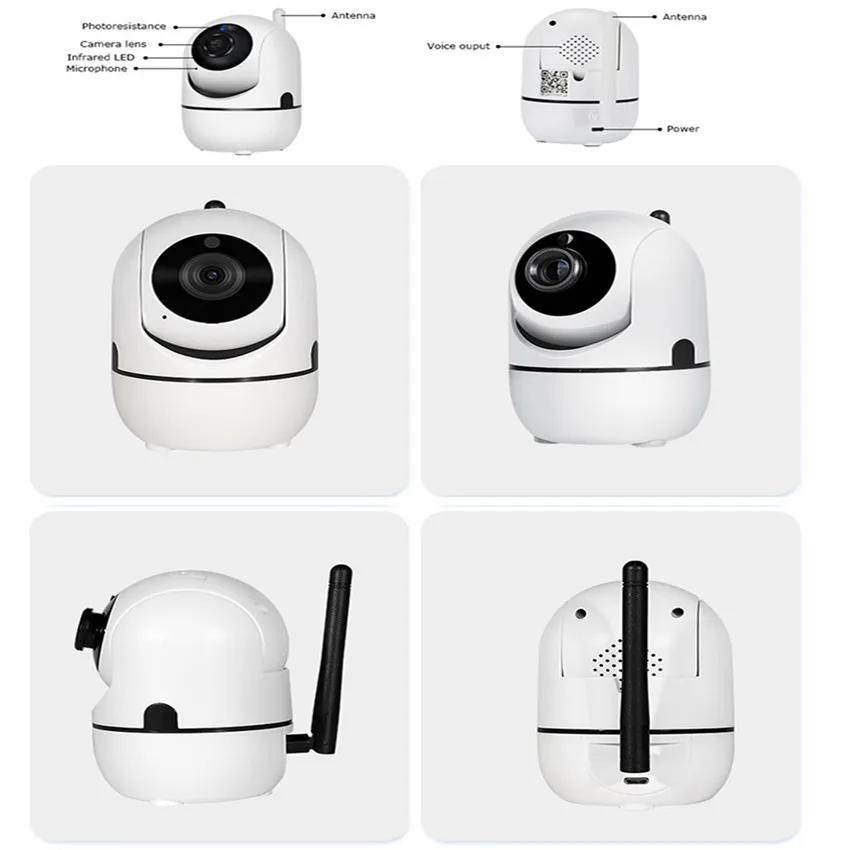 Photoresistance
Camera lens
Infrared LED
Microphone
Antenna

Voice ouput
Antenna
Power