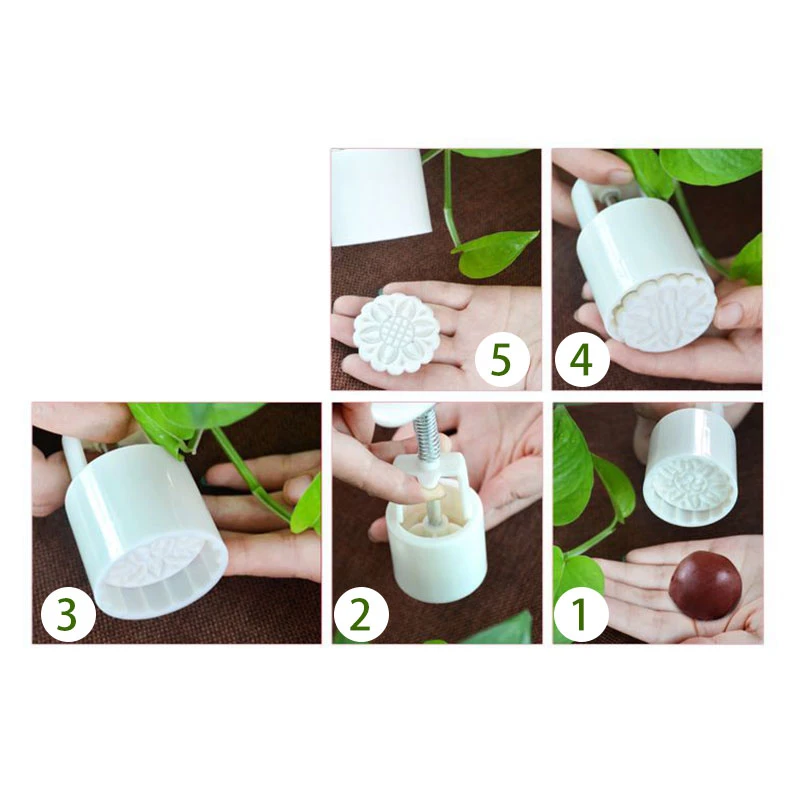 5

4

3

2

1