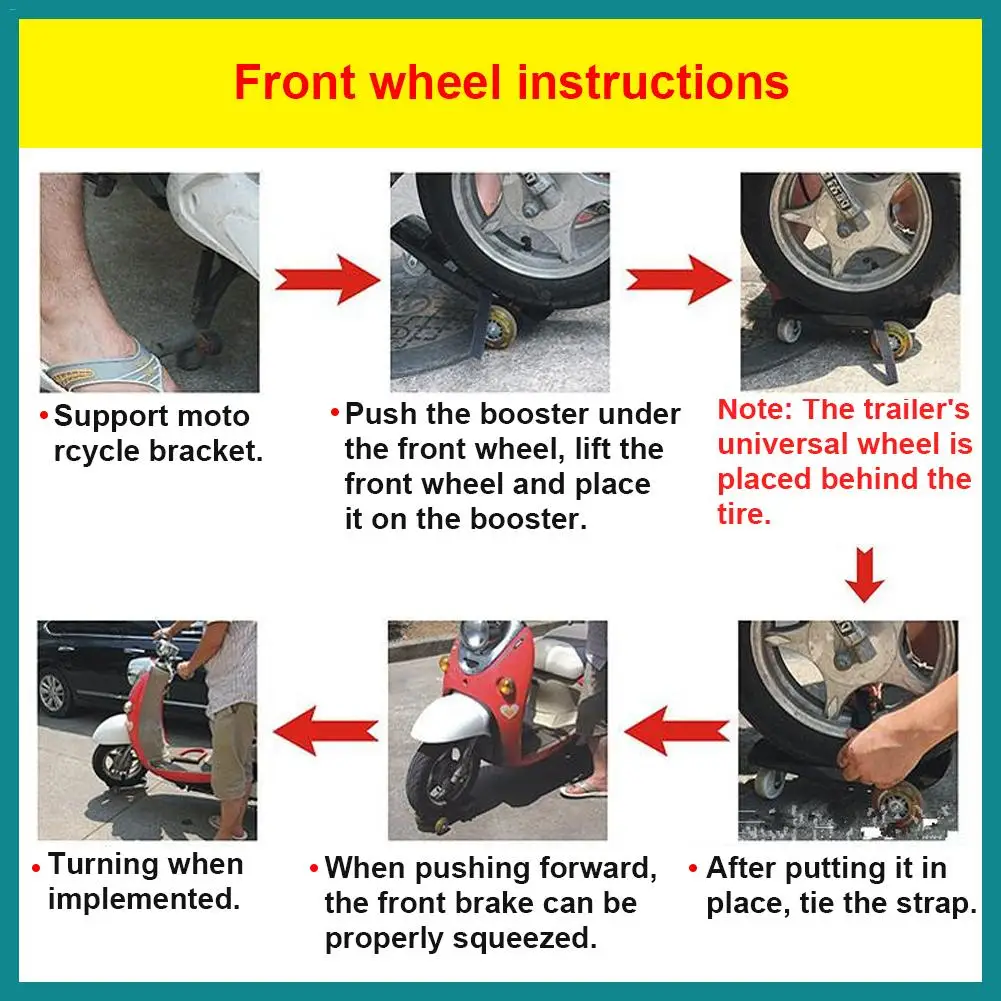 Front wheel instructions

• Support moto rcycle bracket.

• Push the booster under the front wheel, lift the front wheel and place it on the booster.

Note: The trailer's universal wheel is placed behind the tire.

• After putting it in place, tie the strap.

• When pushing forward, the front brake can be properly squeezed.

• Turning when implemented.