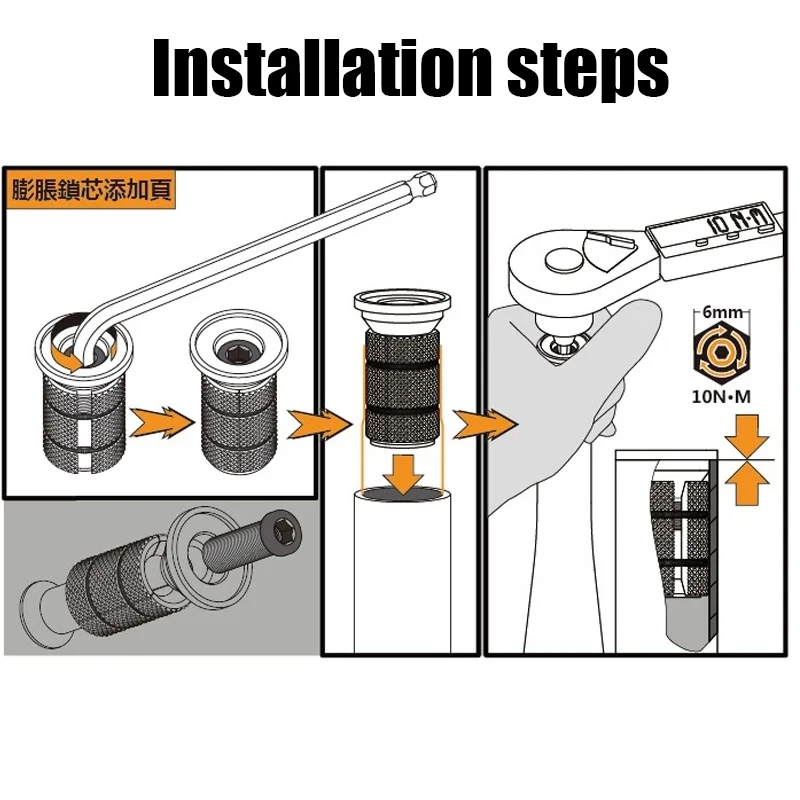 Installation steps

膨脹鎖芯添加頁

10N·M

6mm

10N•M