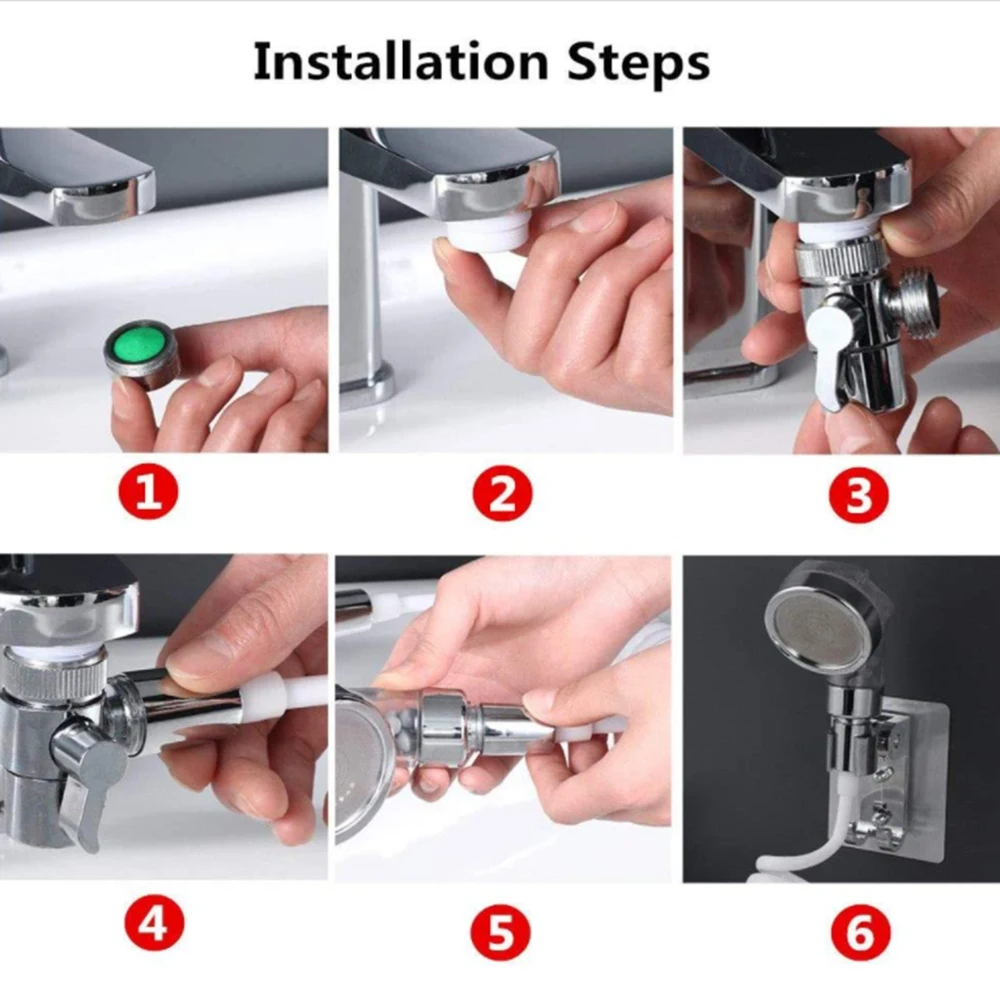 Installation Steps

1

2

3

4

5

6