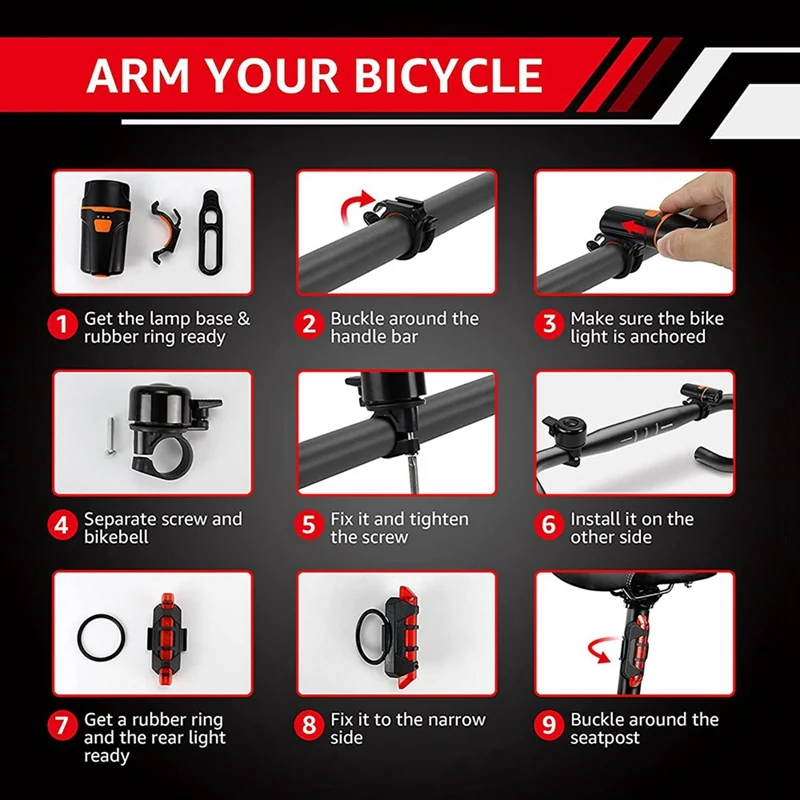 ARM YOUR BICYCLE

1 Get the lamp base & rubber ring ready

2 Buckle around the handle bar

3 Make sure the bike light is anchored

4 Separate screw and bikebell

5 Fix it and tighten the screw

6 Install it on the other side

7 Get a rubber ring and the rear light ready

8 Fix it to the narrow side

9 Buckle around the seatpost