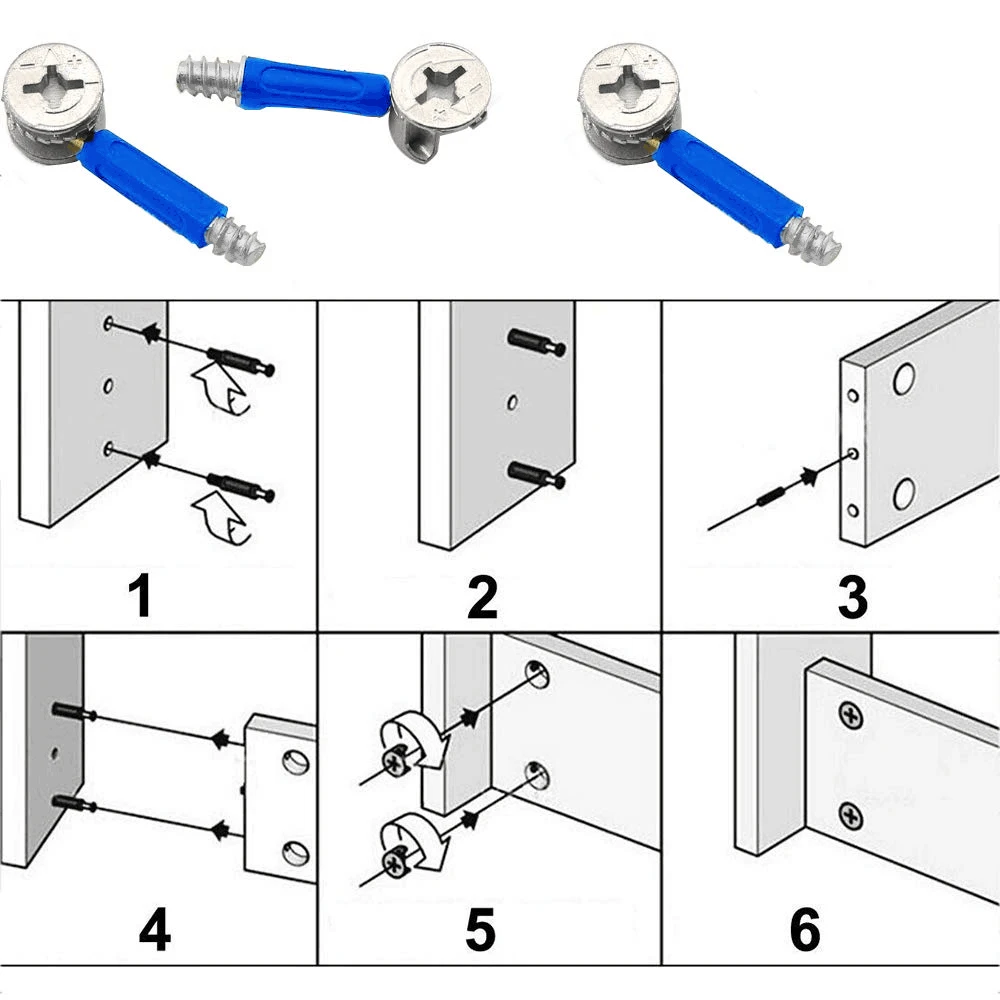 1
2
3
4
5
6