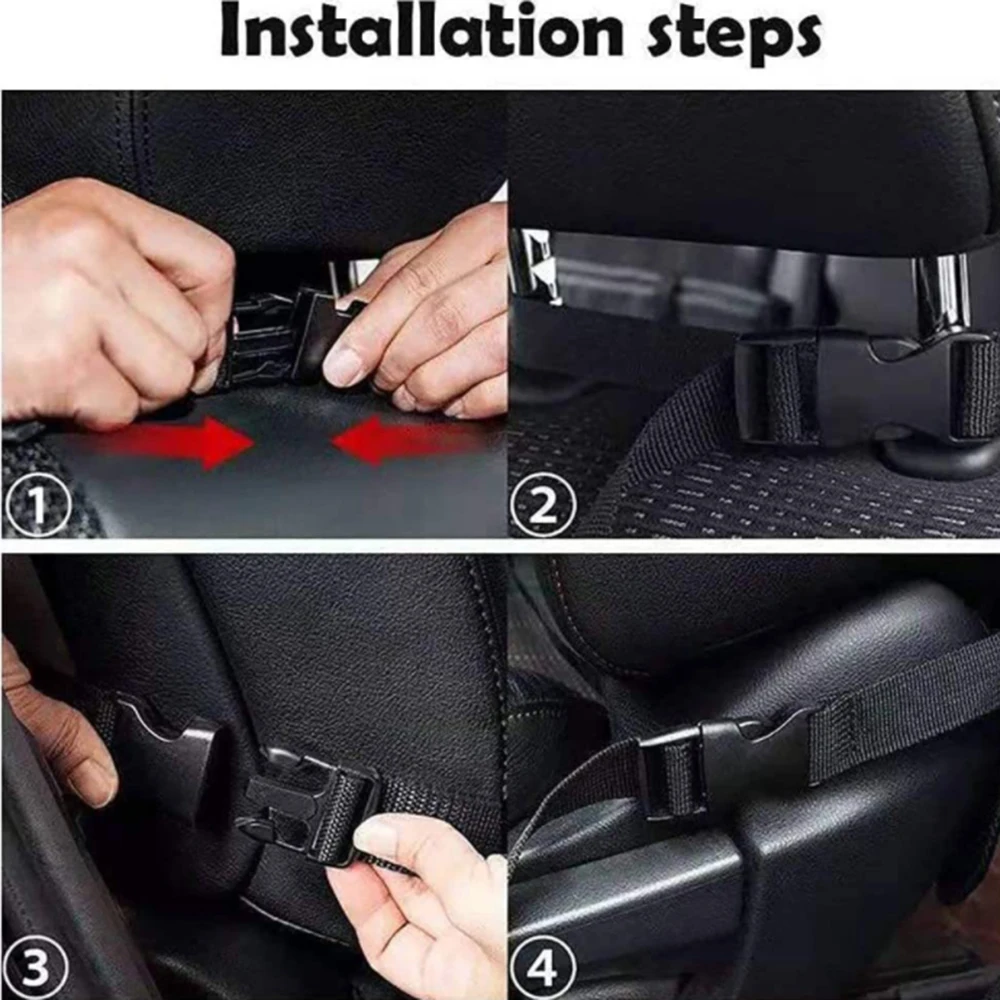 Installation steps

1

2

3

4