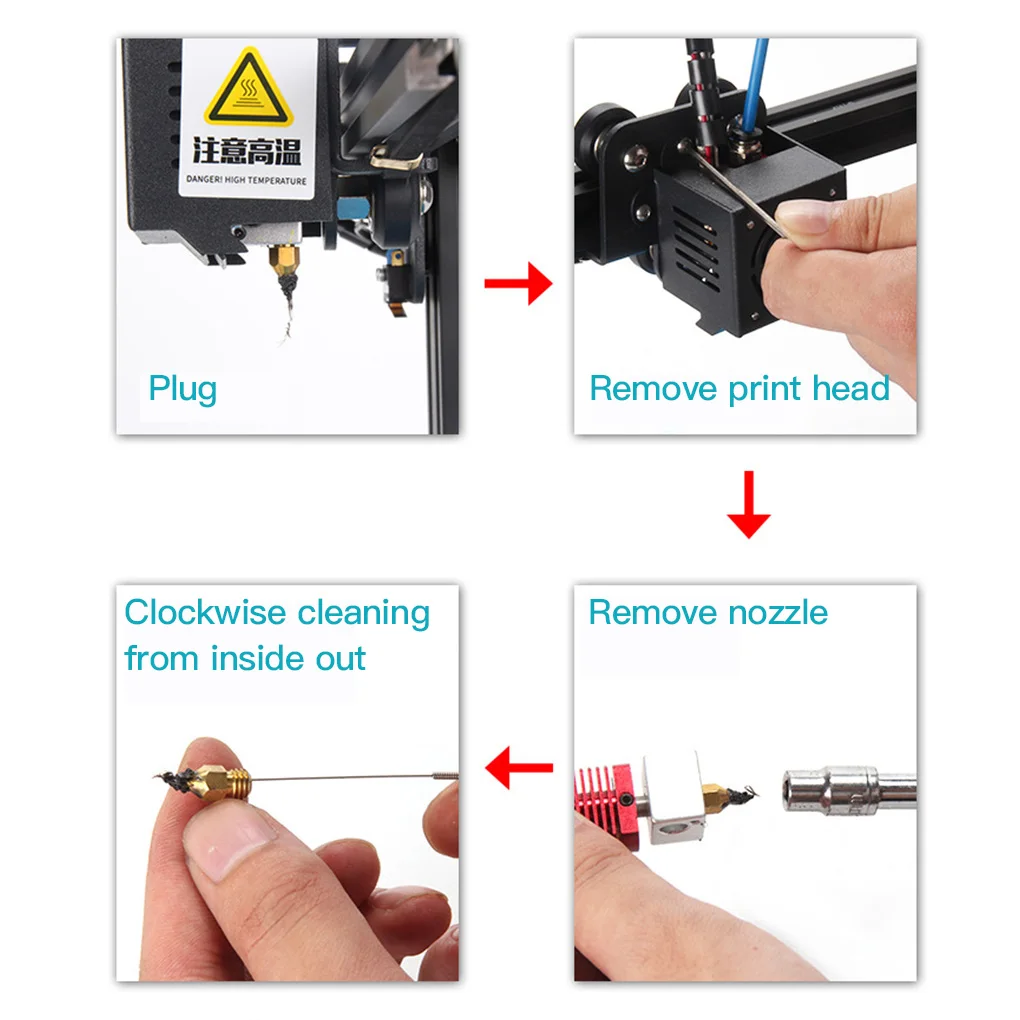 注意高温
DANGER! HIGH TEMPERATURE

Plug

Remove print head

Remove nozzle

Clockwise cleaning from inside out