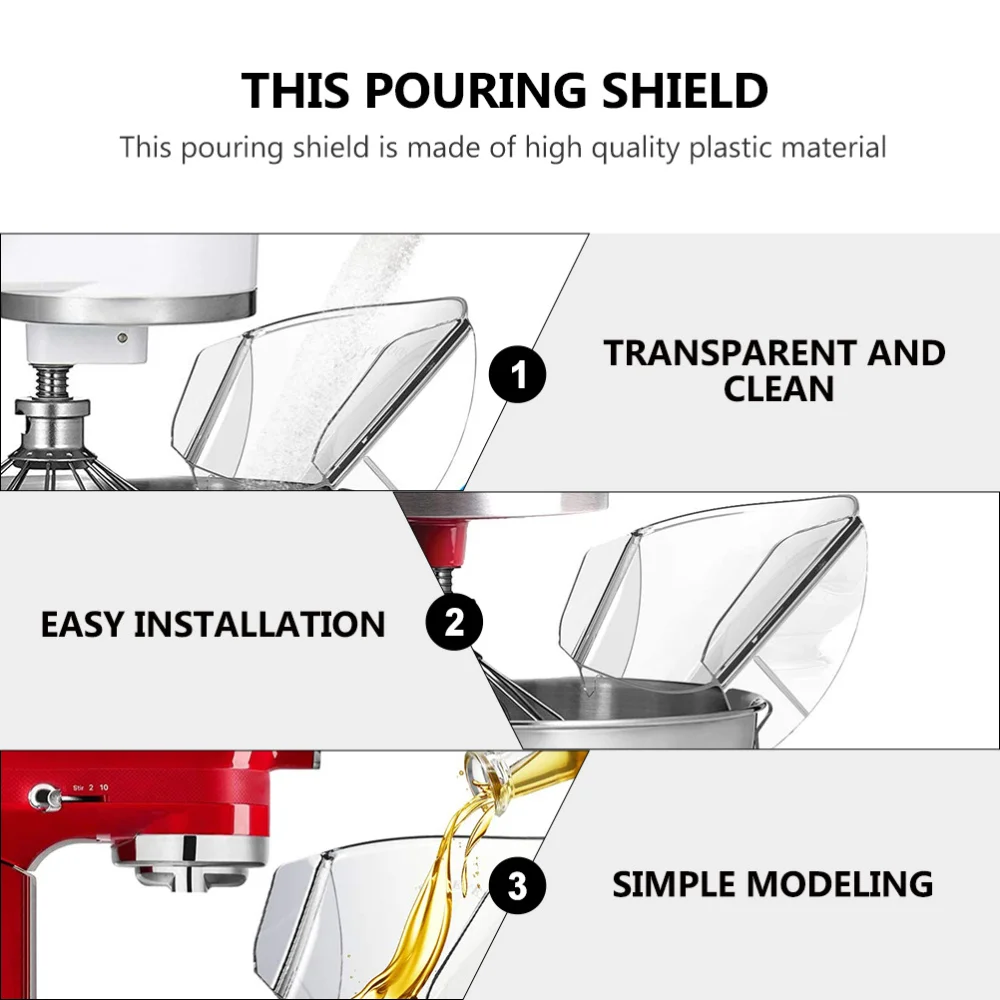 THIS POURING SHIELD

This pouring shield is made of high quality plastic material

1

TRANSPARENT AND CLEAN

EASY INSTALLATION

2

Stir 2 10

3

SIMPLE MODELING