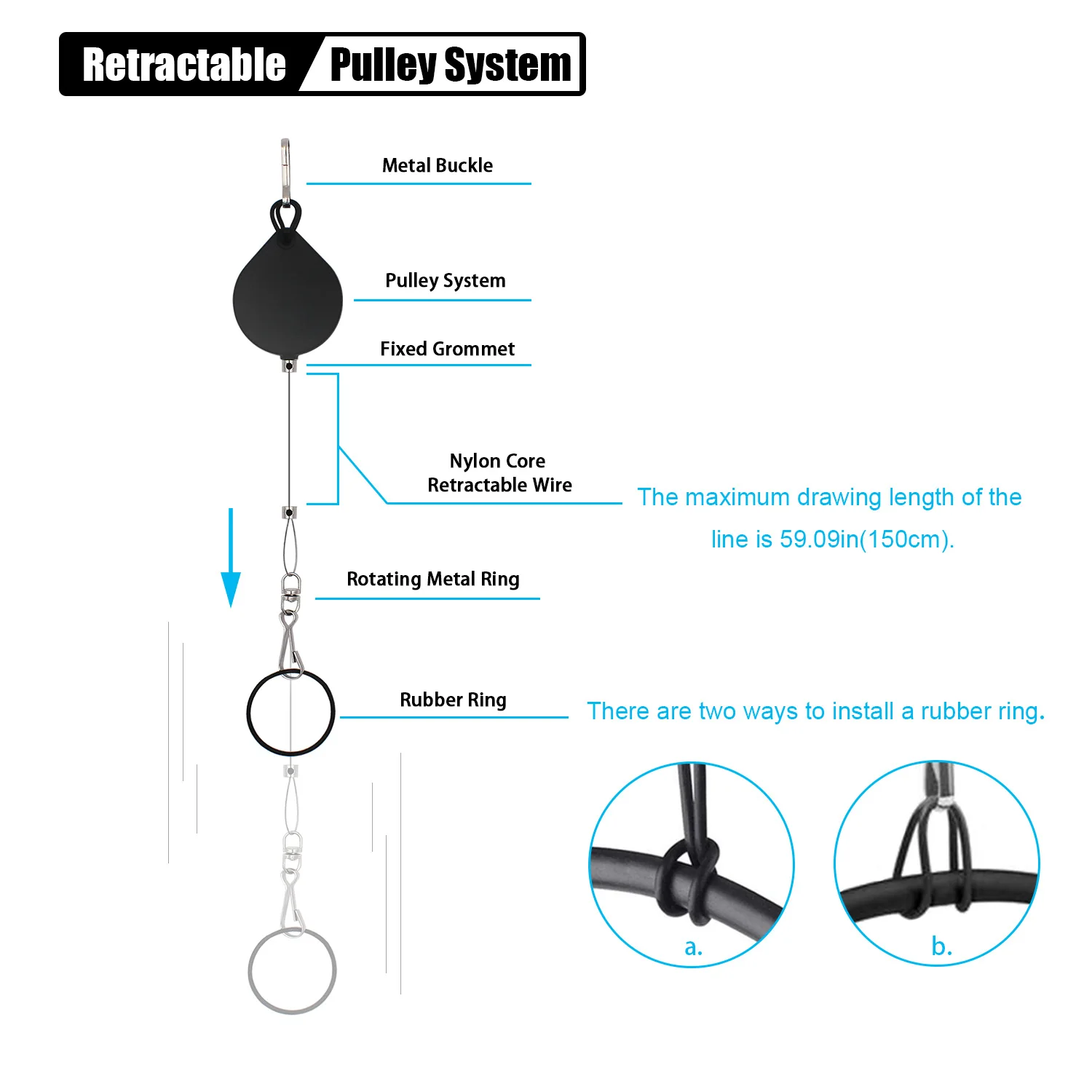 Retractable Pulley System

Metal Buckle

Pulley System

Fixed Grommet

Nylon Core Retractable Wire

The maximum drawing length of the line is 59.09in(150cm).

Rotating Metal Ring

Rubber Ring

There are two ways to install a rubber ring.

a.

b.