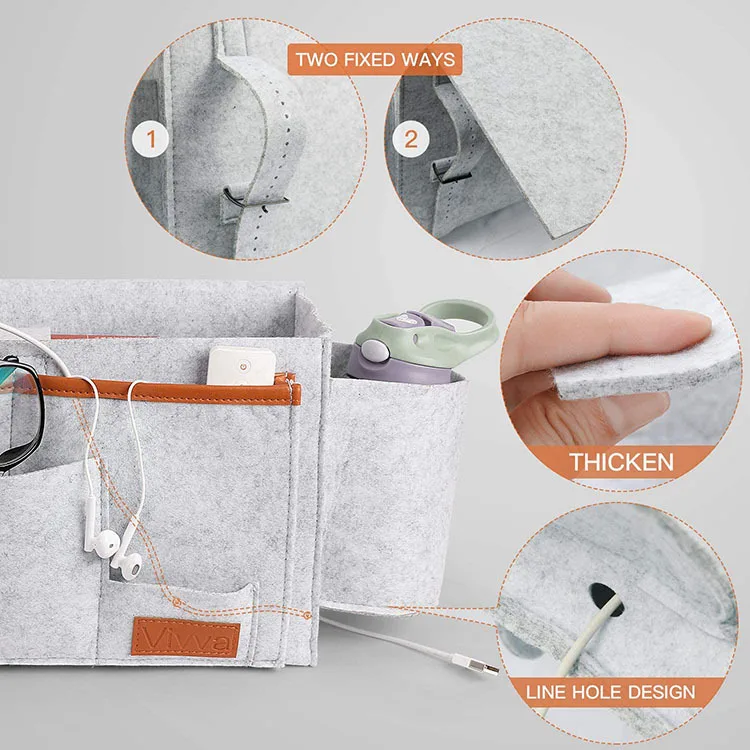 TWO FIXED WAYS

1

2

THICKEN

Vivva

LINE HOLE DESIGN