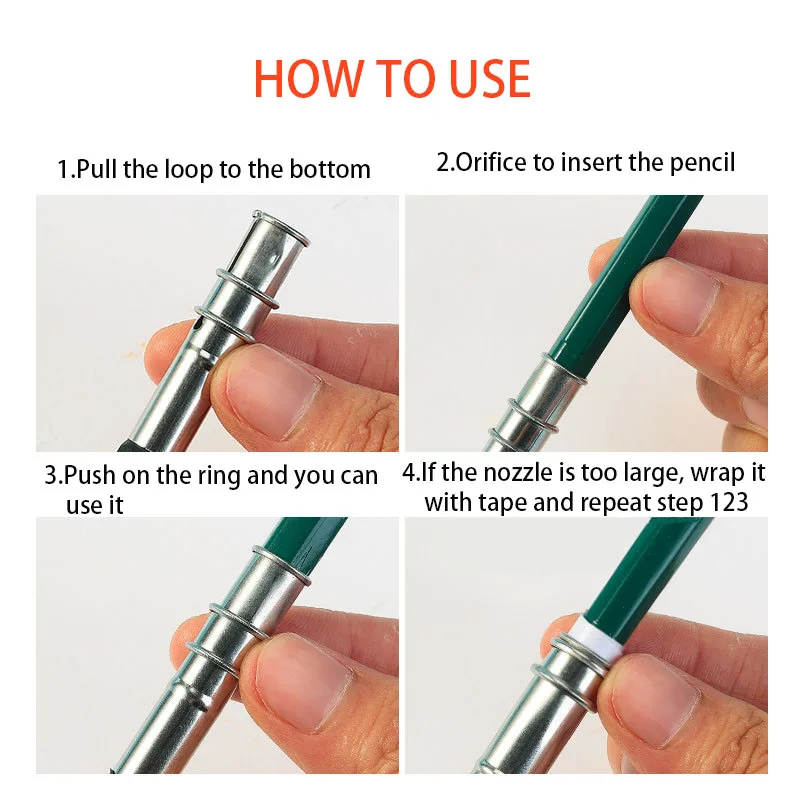 HOW TO USE

1.Pull the loop to the bottom

2.Orifice to insert the pencil

3.Push on the ring and you can use it

4.If the nozzle is too large, wrap it with tape and repeat step 123