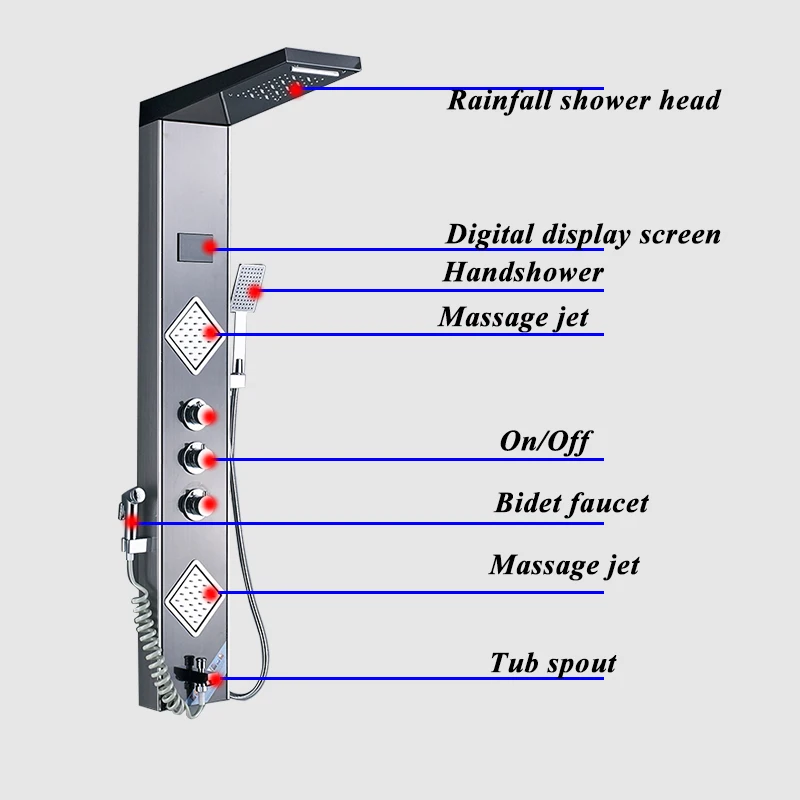 Rainfall shower head

Digital display screen

Handshower

Massage jet

On/Off

Bidet faucet

Massage jet

Tub spout