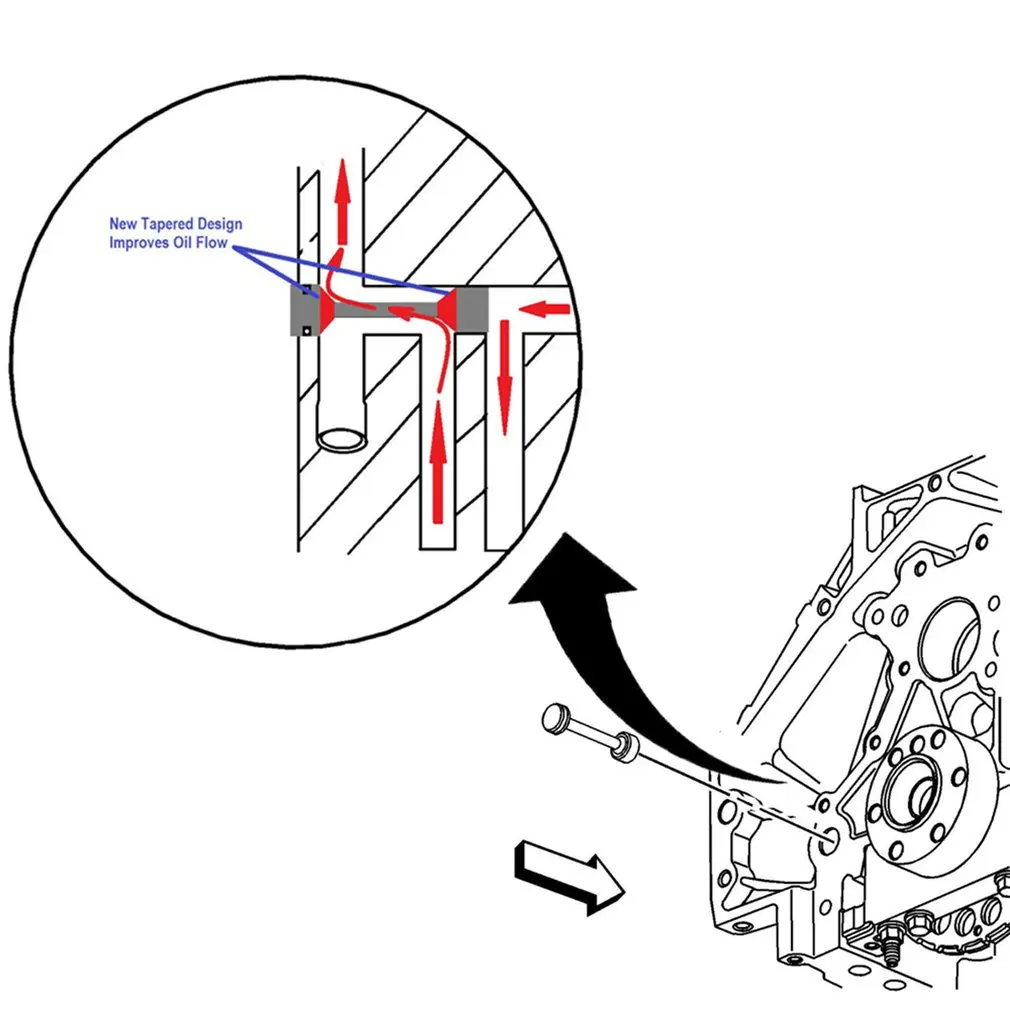 New Tapered Design
Improves Oil Flow