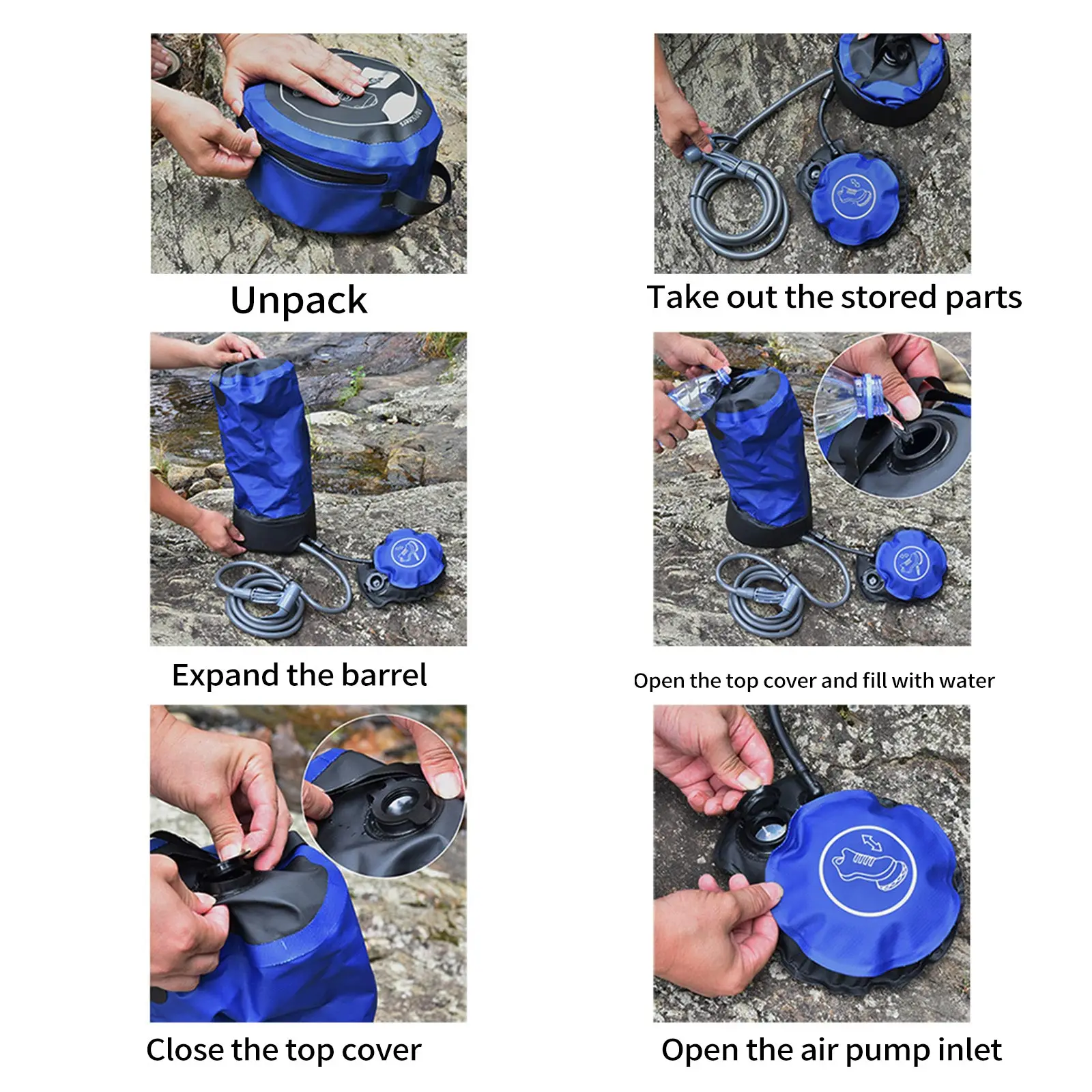 Unpack

Take out the stored parts

Expand the barrel

Open the top cover and fill with water

Close the top cover

Open the air pump inlet