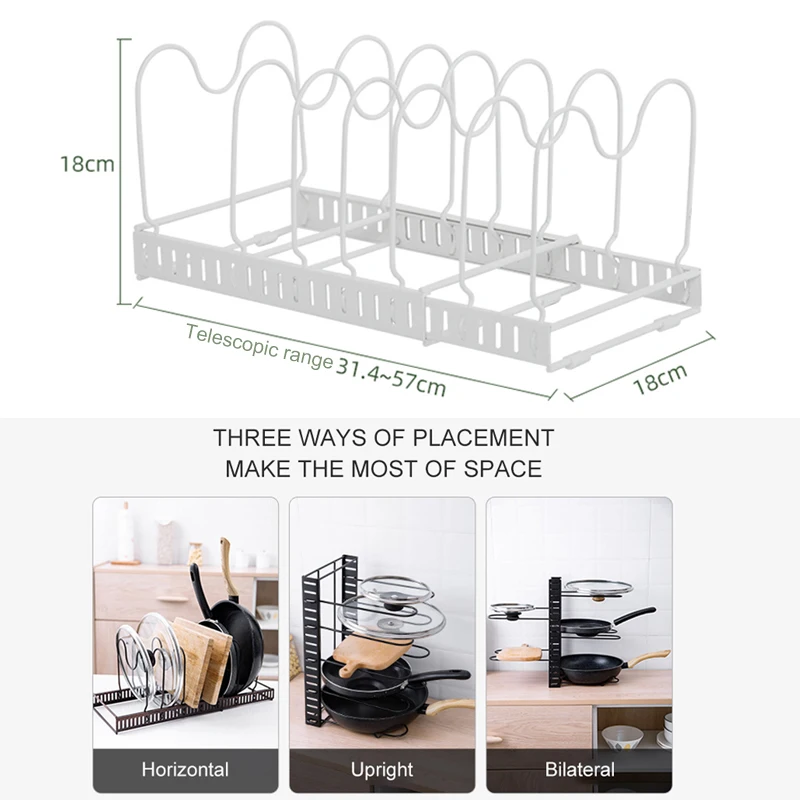 18cm

Telescopic range 31.4~57cm

18cm

THREE WAYS OF PLACEMENT
MAKE THE MOST OF SPACE

Horizontal

Upright

Bilateral