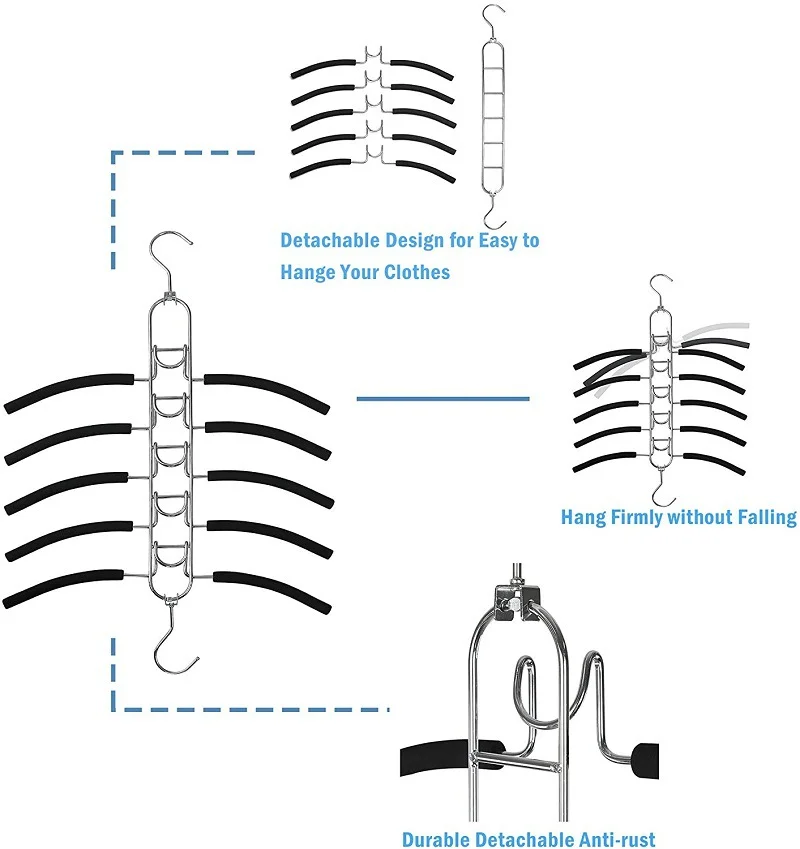 Detachable Design for Easy to Hange Your Clothes

Hang Firmly without Falling

Durable Detachable Anti-rust