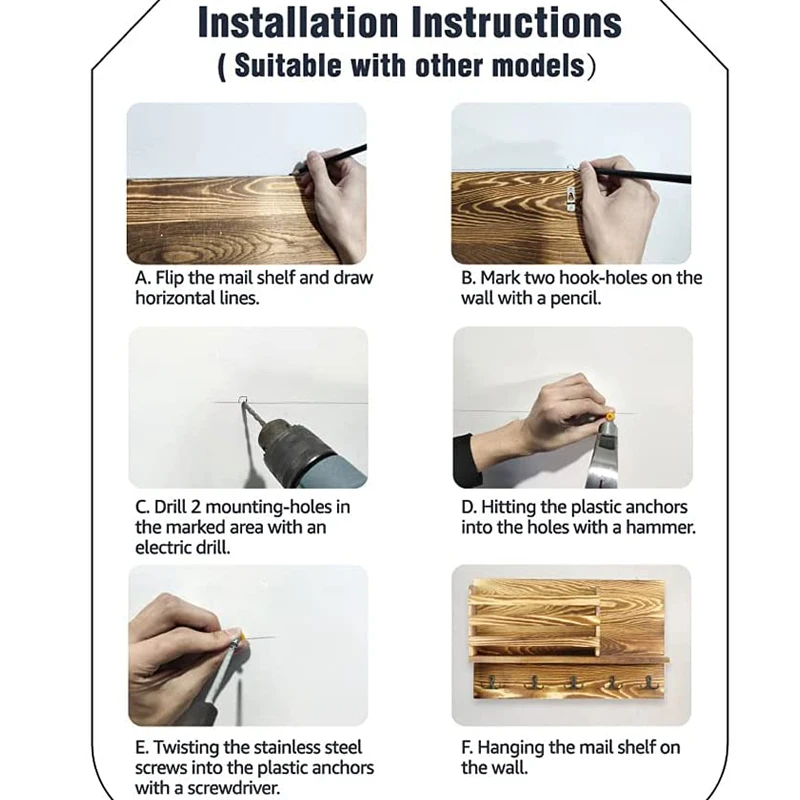 Installation Instructions
( Suitable with other models)

A. Flip the mail shelf and draw horizontal lines.

B. Mark two hook-holes on the wall with a pencil.

C. Drill 2 mounting-holes in the marked area with an electric drill.

D. Hitting the plastic anchors into the holes with a hammer.

E. Twisting the stainless steel screws into the plastic anchors with a screwdriver.

F. Hanging the mail shelf on the wall.