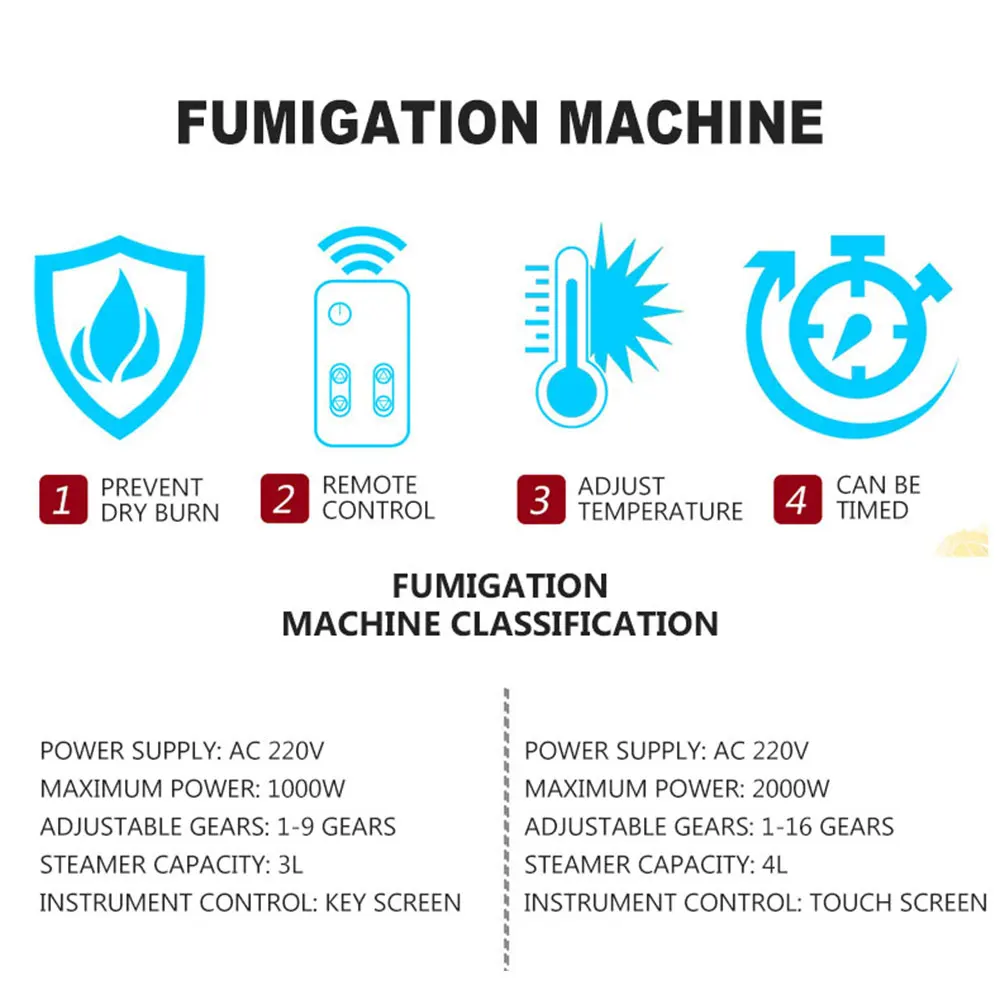 FUMIGATION MACHINE

1 PREVENT DRY BURN

2 REMOTE CONTROL

3 ADJUST TEMPERATURE

4 CAN BE TIMED

FUMIGATION MACHINE CLASSIFICATION

POWER SUPPLY: AC 220V
MAXIMUM POWER: 1000W
ADJUSTABLE GEARS: 1-9 GEARS
STEAMER CAPACITY: 3L
INSTRUMENT CONTROL: KEY SCREEN

POWER SUPPLY: AC 220V
MAXIMUM POWER: 2000W
ADJUSTABLE GEARS: 1-16 GEARS
STEAMER CAPACITY: 4L
INSTRUMENT CONTROL: TOUCH SCREEN