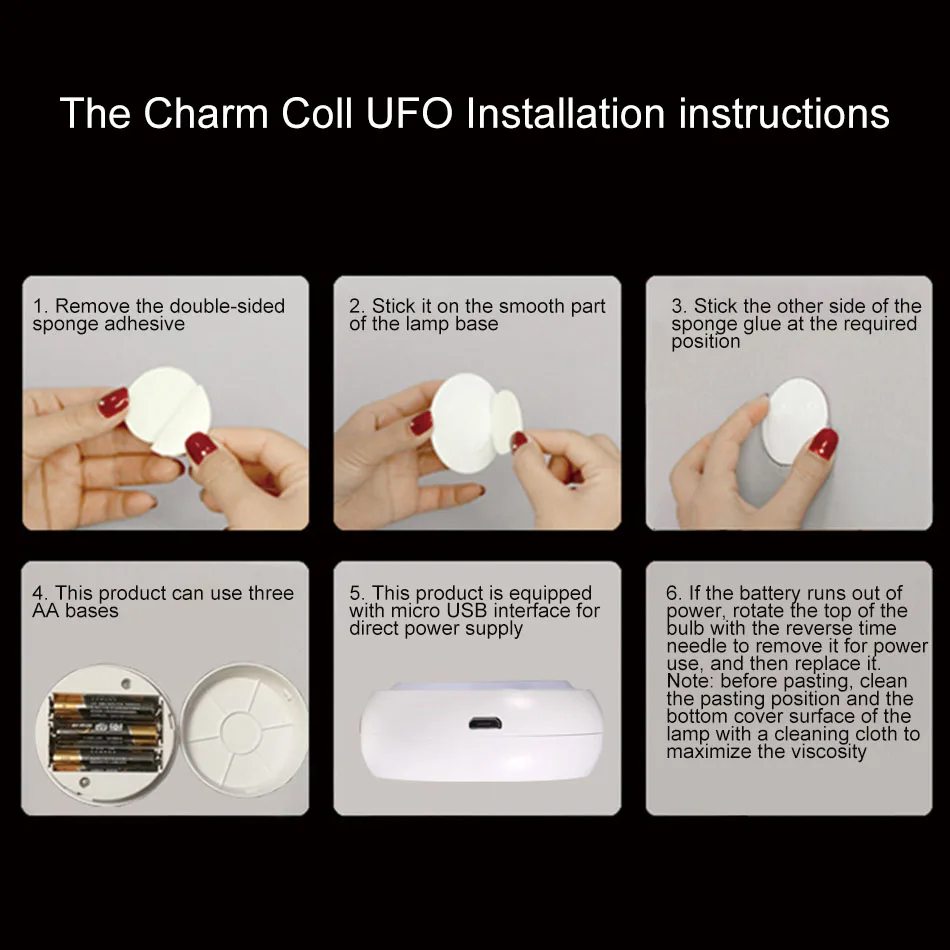 The Charm Coll UFO Installation instructions

1. Remove the double-sided sponge adhesive

2. Stick it on the smooth part of the lamp base

3. Stick the other side of the sponge glue at the required position

4. This product can use three AA bases

5. This product is equipped with micro USB interface for direct power supply

6. If the battery runs out of power, rotate the top of the bulb with the reverse time needle to remove it for power use, and then replace it. Note: before pasting, clean the pasting position and the bottom cover surface of the lamp with a cleaning cloth to maximize the viscosity