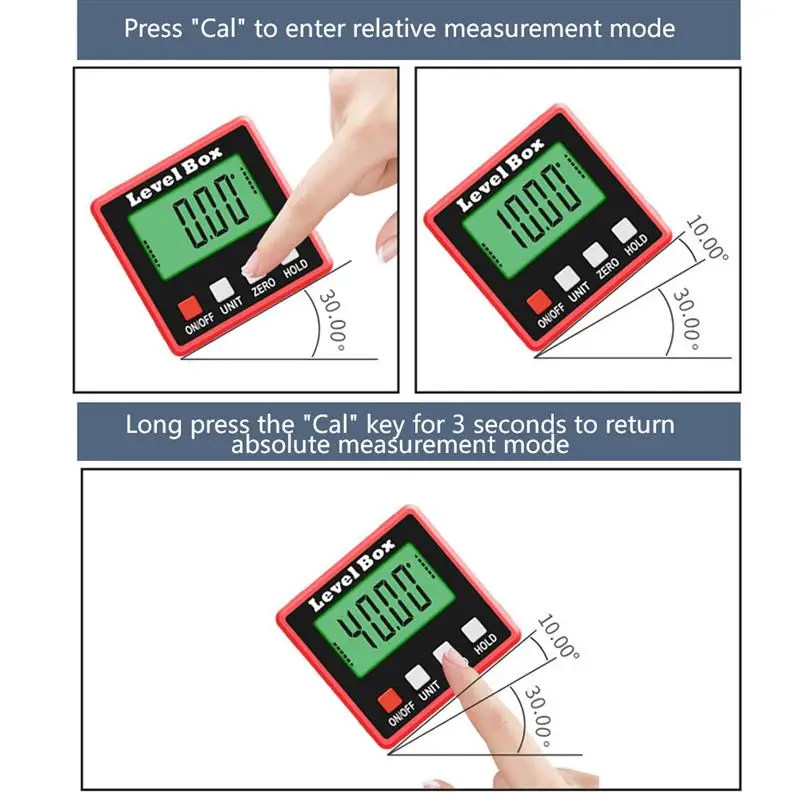 Press "Cal" to enter relative measurement mode

Level Box
00.00
ON/OFF UNIT ZERO HOLD
30.00°

Level Box
10.00
ON/OFF UNIT ZERO HOLD
10.00°
30.00°

Long press the "Cal" key for 3 seconds to return absolute measurement mode

Level Box
40.00
ON/OFF UNIT HOLD
10.00°
30.00°