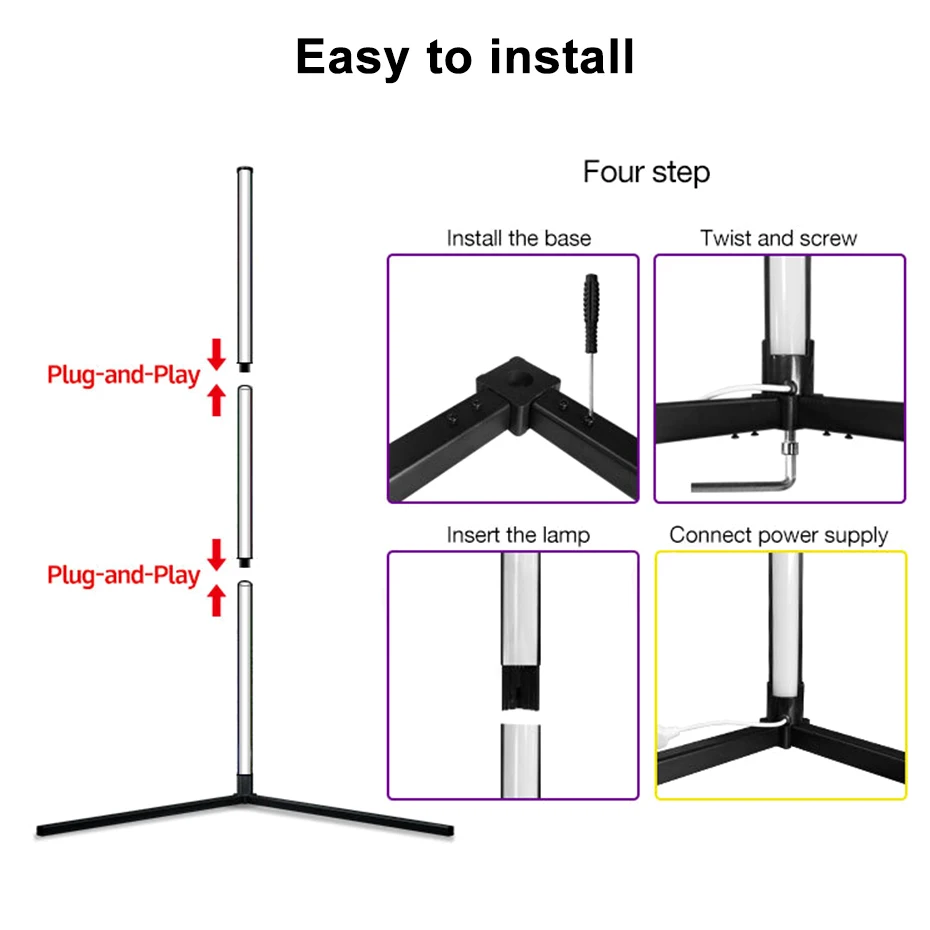 Easy to install

Plug-and-Play

Plug-and-Play

Four step

Install the base

Twist and screw

Insert the lamp

Connect power supply