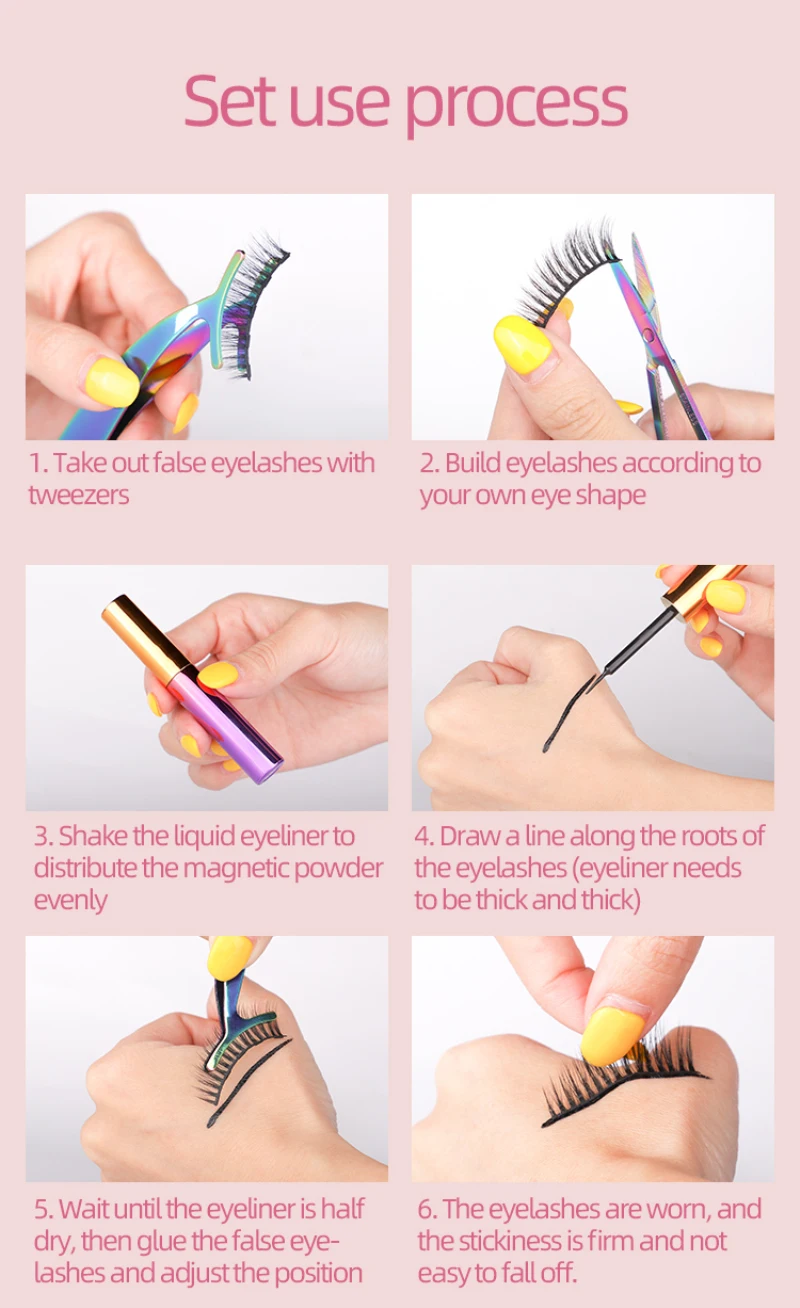 Set use process

1. Take out false eyelashes with tweezers

2. Build eyelashes according to your own eye shape

3. Shake the liquid eyeliner to distribute the magnetic powder evenly

4. Draw a line along the roots of the eyelashes (eyeliner needs to be thick and thick)

5. Wait until the eyeliner is half dry, then glue the false eyelashes and adjust the position

6. The eyelashes are worn, and the stickiness is firm and not easy to fall off.