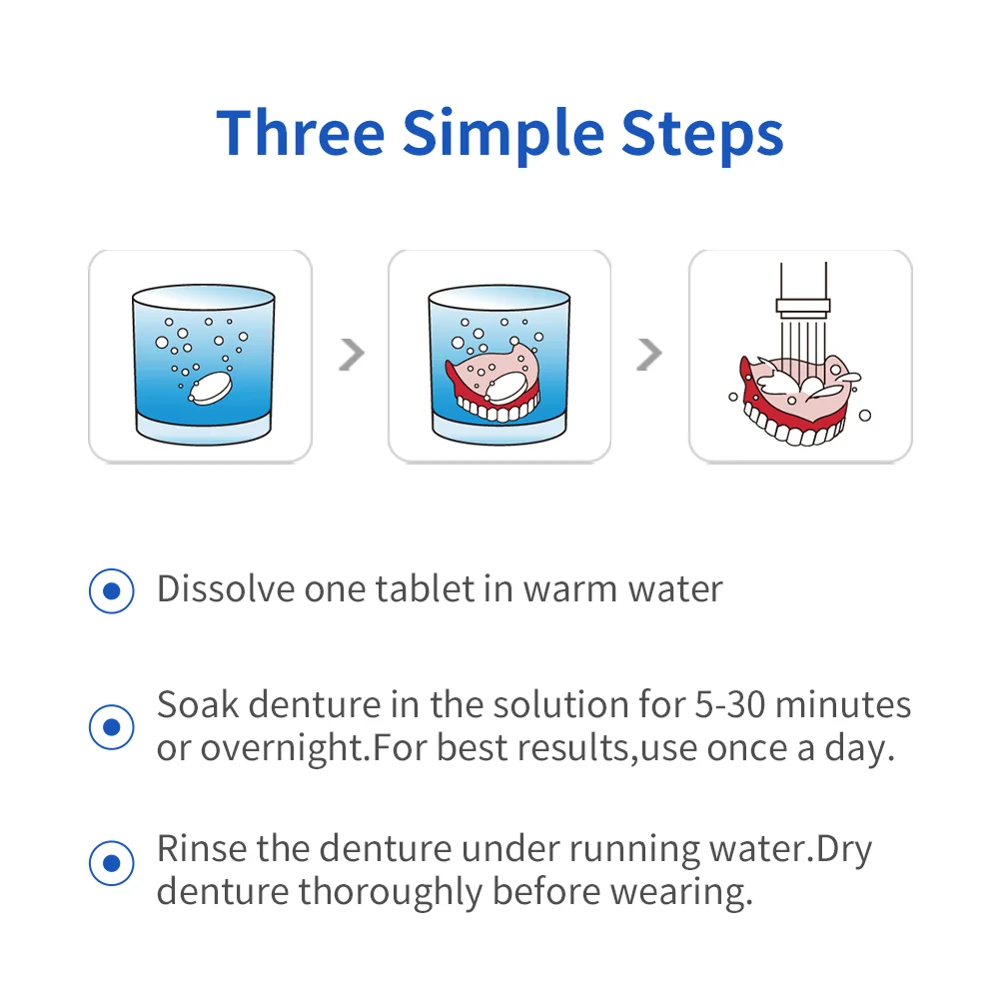 Three Simple Steps

Dissolve one tablet in warm water

Soak denture in the solution for 5-30 minutes or overnight.For best results,use once a day.

Rinse the denture under running water.Dry denture thoroughly before wearing.