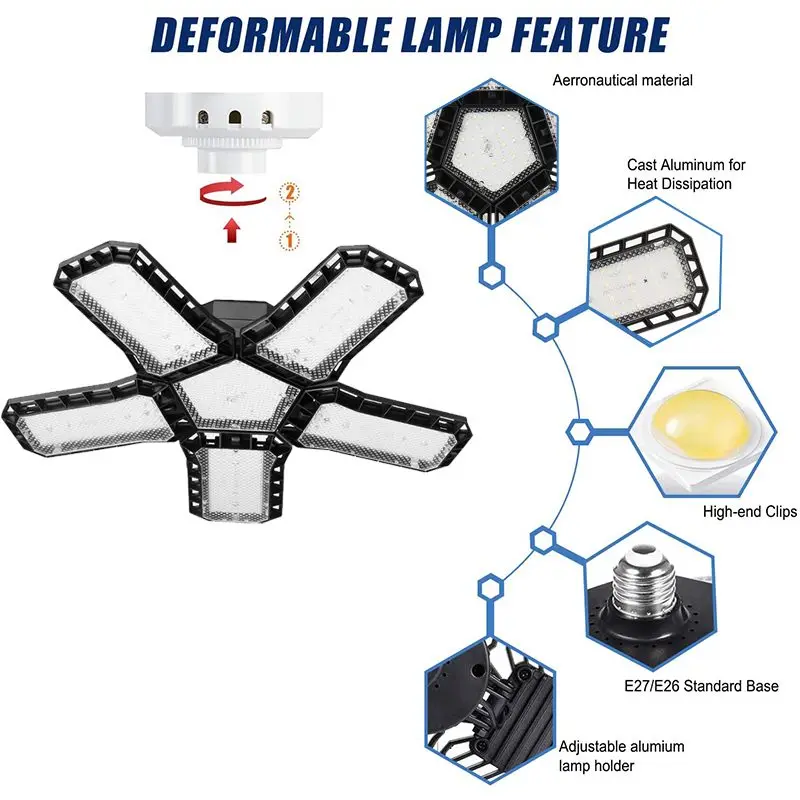 DEFORMABLE LAMP FEATURE

2

1

Aerronautical material

Cast Aluminum for Heat Dissipation

High-end Clips

E27/E26 Standard Base

Adjustable alumium lamp holder