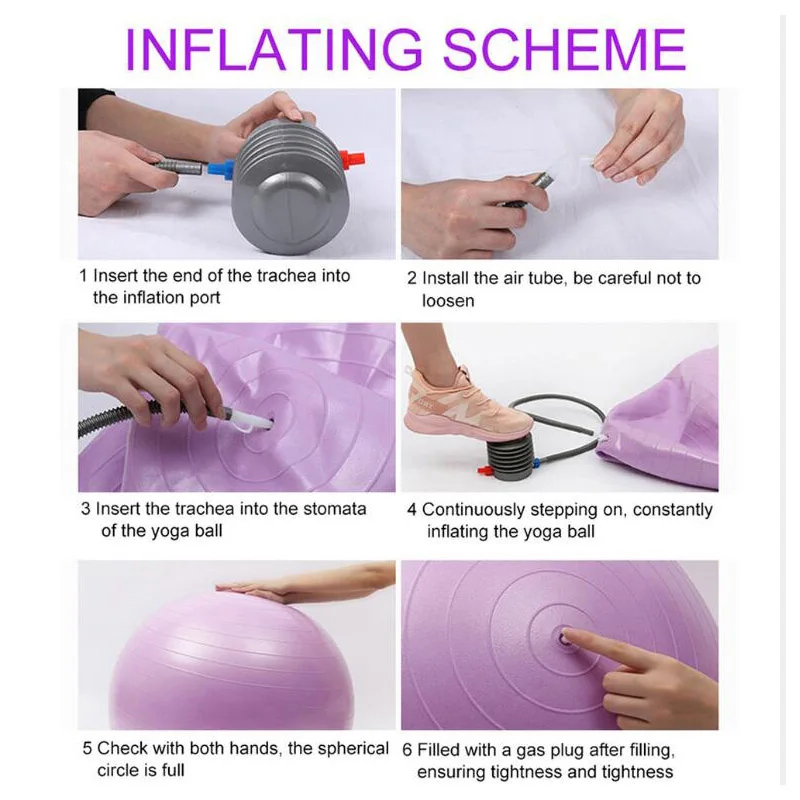 INFLATING SCHEME

1 Insert the end of the trachea into the inflation port

2 Install the air tube, be careful not to loosen

3 Insert the trachea into the stomata of the yoga ball

4 Continuously stepping on, constantly inflating the yoga ball

5 Check with both hands, the spherical circle is full

6 Filled with a gas plug after filling, ensuring tightness and tightness