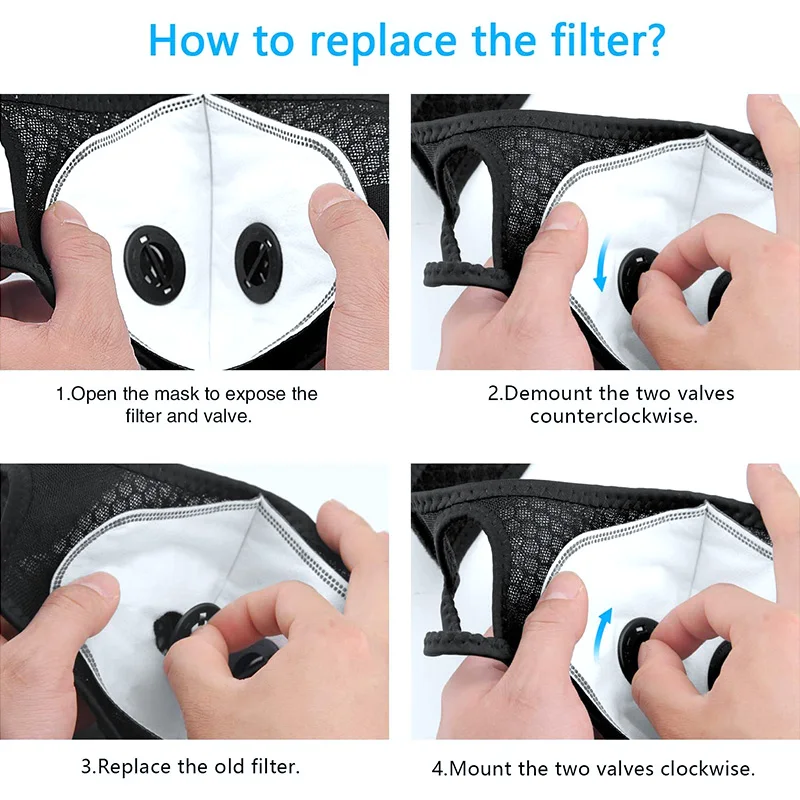 How to replace the filter?

1.Open the mask to expose the filter and valve.

2.Demount the two valves counterclockwise.

3.Replace the old filter.

4.Mount the two valves clockwise.