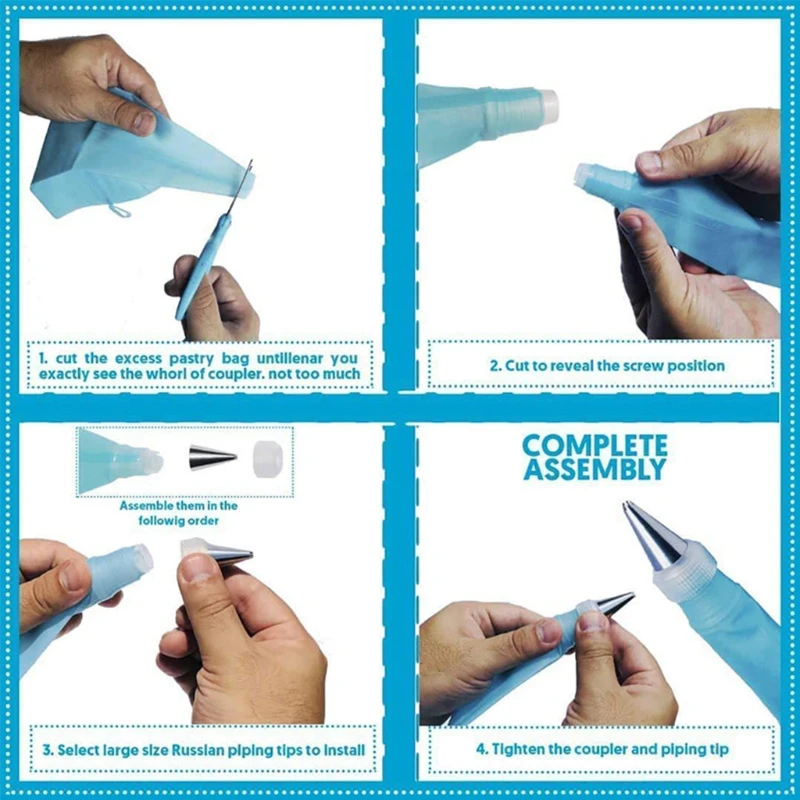 1. cut the excess pastry bag untillenar you exactly see the whorl of coupler. not too much

2. Cut to reveal the screw position

Assemble them in the followig order

3. Select large size Russian piping tips to install

COMPLETE ASSEMBLY

4. Tighten the coupler and piping tip