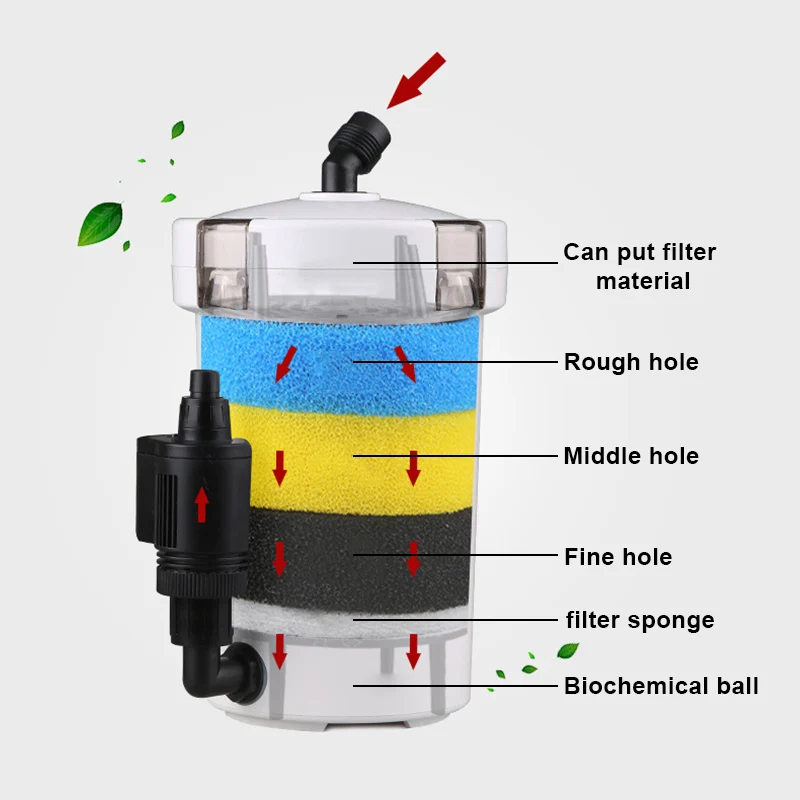 Can put filter material

Rough hole

Middle hole

Fine hole

filter sponge

Biochemical ball