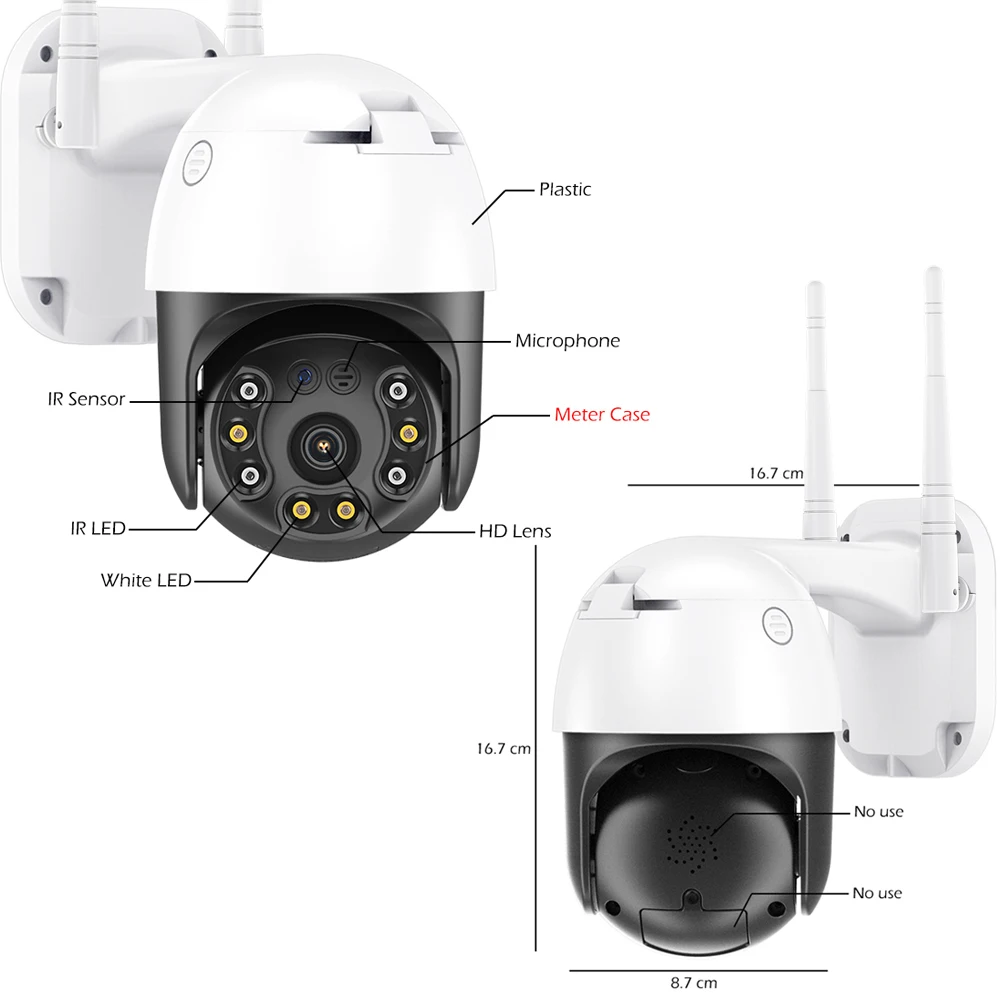 Plastic
Microphone
IR Sensor
Meter Case
IR LED
HD Lens
White LED
16.7 cm
16.7 cm
No use
No use
8.7 cm