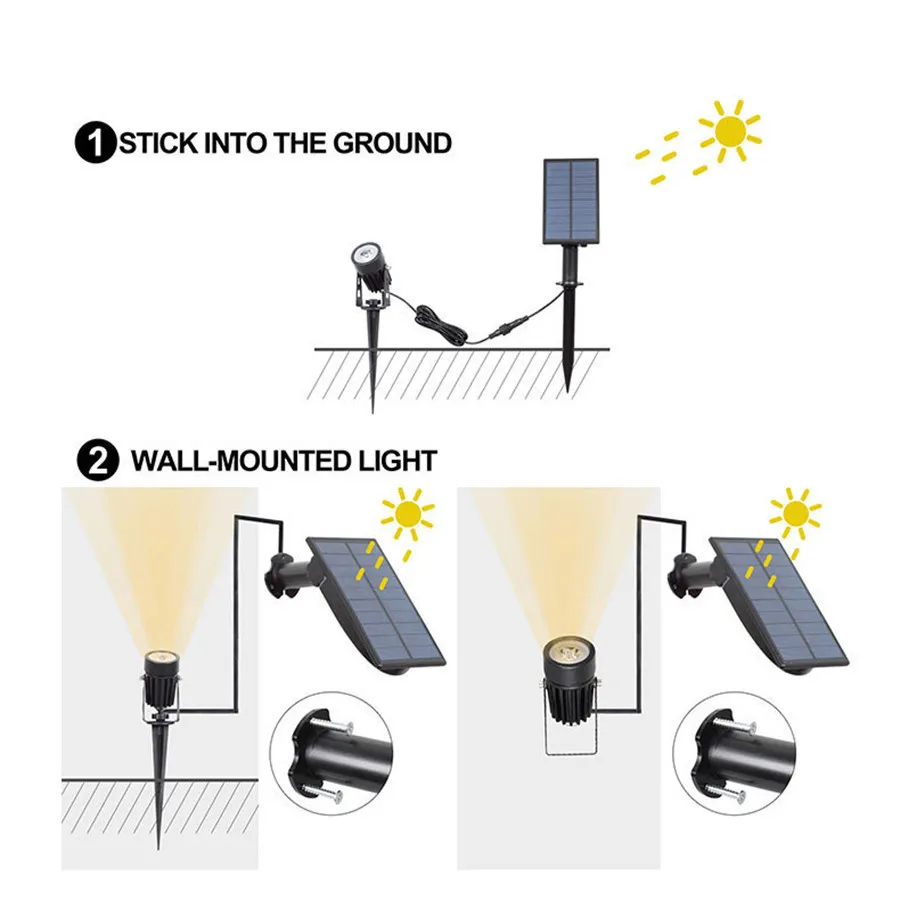 1 STICK INTO THE GROUND

2 WALL-MOUNTED LIGHT