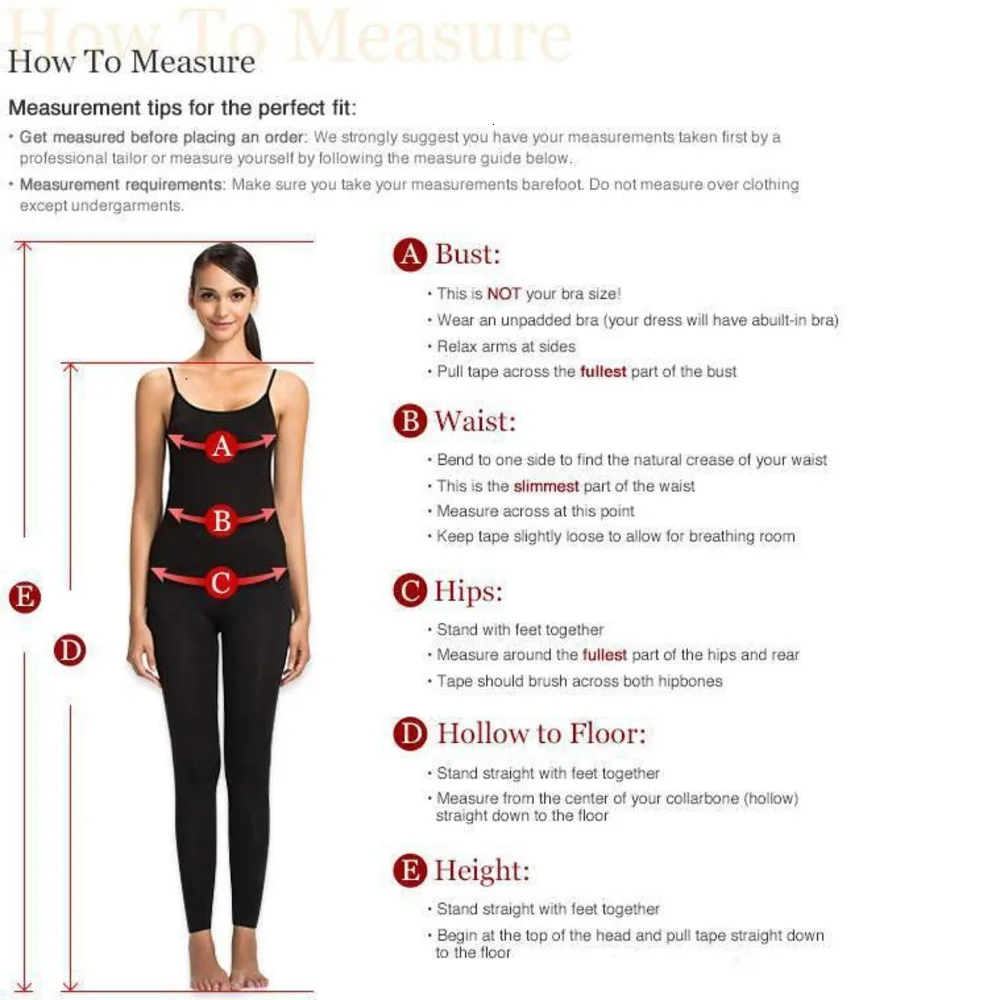 How To Measure

How To Measure

Measurement tips for the perfect fit:

• Get measured before placing an order: We strongly suggest you have your measurements taken first by a professional tailor or measure yourself by following the measure guide below.

• Measurement requirements: Make sure you take your measurements barefoot. Do not measure over clothing except undergarments.

A

B

C

E

D

A Bust:

• This is NOT your bra size!
• Wear an unpadded bra (your dress will have abuilt-in bra)
• Relax arms at sides
• Pull tape across the fullest part of the bust

B Waist:

• Bend to one side to find the natural crease of your waist
• This is the slimmest part of the waist
• Measure across at this point
• Keep tape slightly loose to allow for breathing room

C Hips:

• Stand with feet together
• Measure around the fullest part of the hips and rear
• Tape should brush across both hipbones

D Hollow to Floor:

• Stand straight with feet together
• Measure from the center of your collarbone (hollow) straight down to the floor

E Height:

• Stand straight with feet together
• Begin at the top of the head and pull tape straight down to the floor