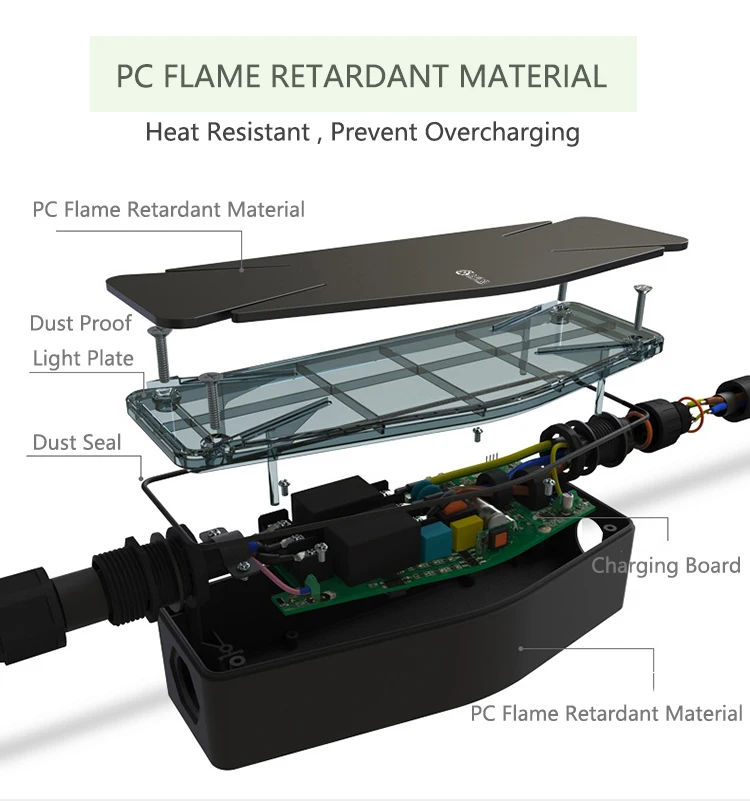 PC FLAME RETARDANT MATERIAL

Heat Resistant , Prevent Overcharging

PC Flame Retardant Material

Dust Proof

Light Plate

Dust Seal

Charging Board

PC Flame Retardant Material