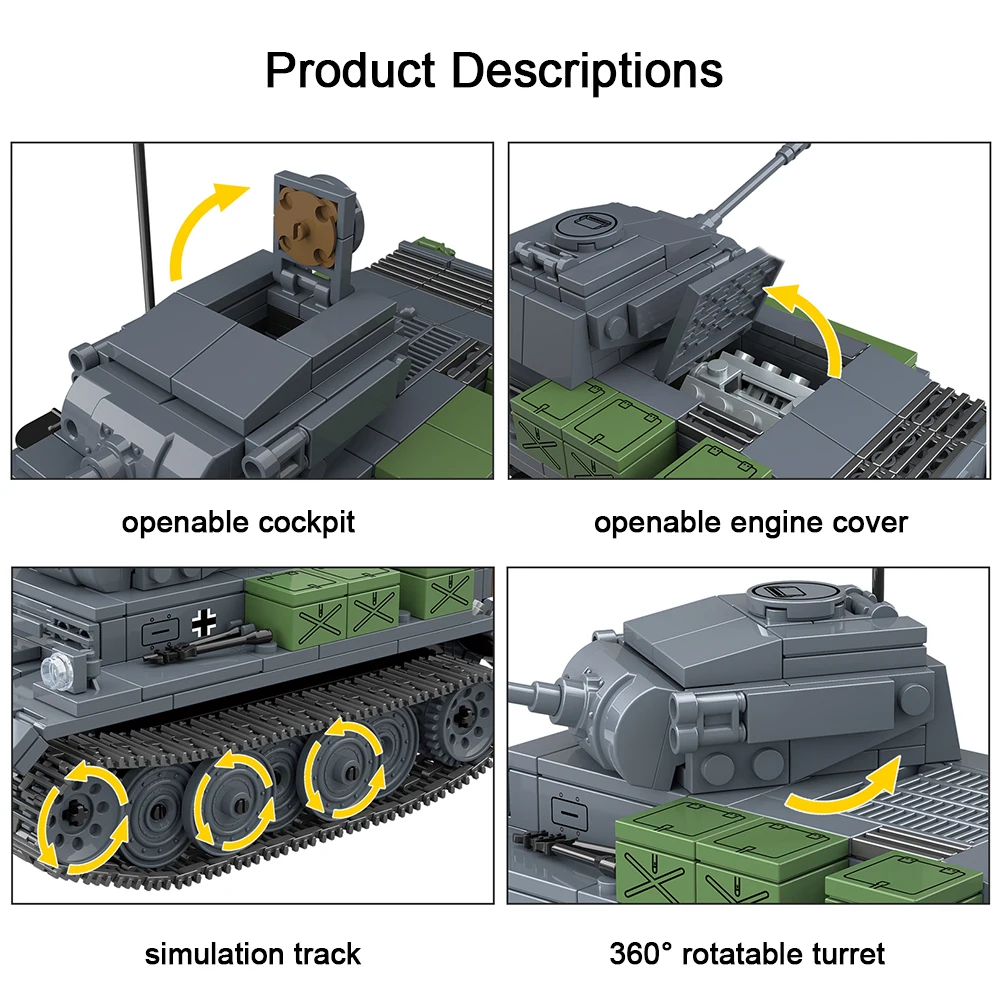 Product Descriptions

openable cockpit

openable engine cover

simulation track

360° rotatable turret