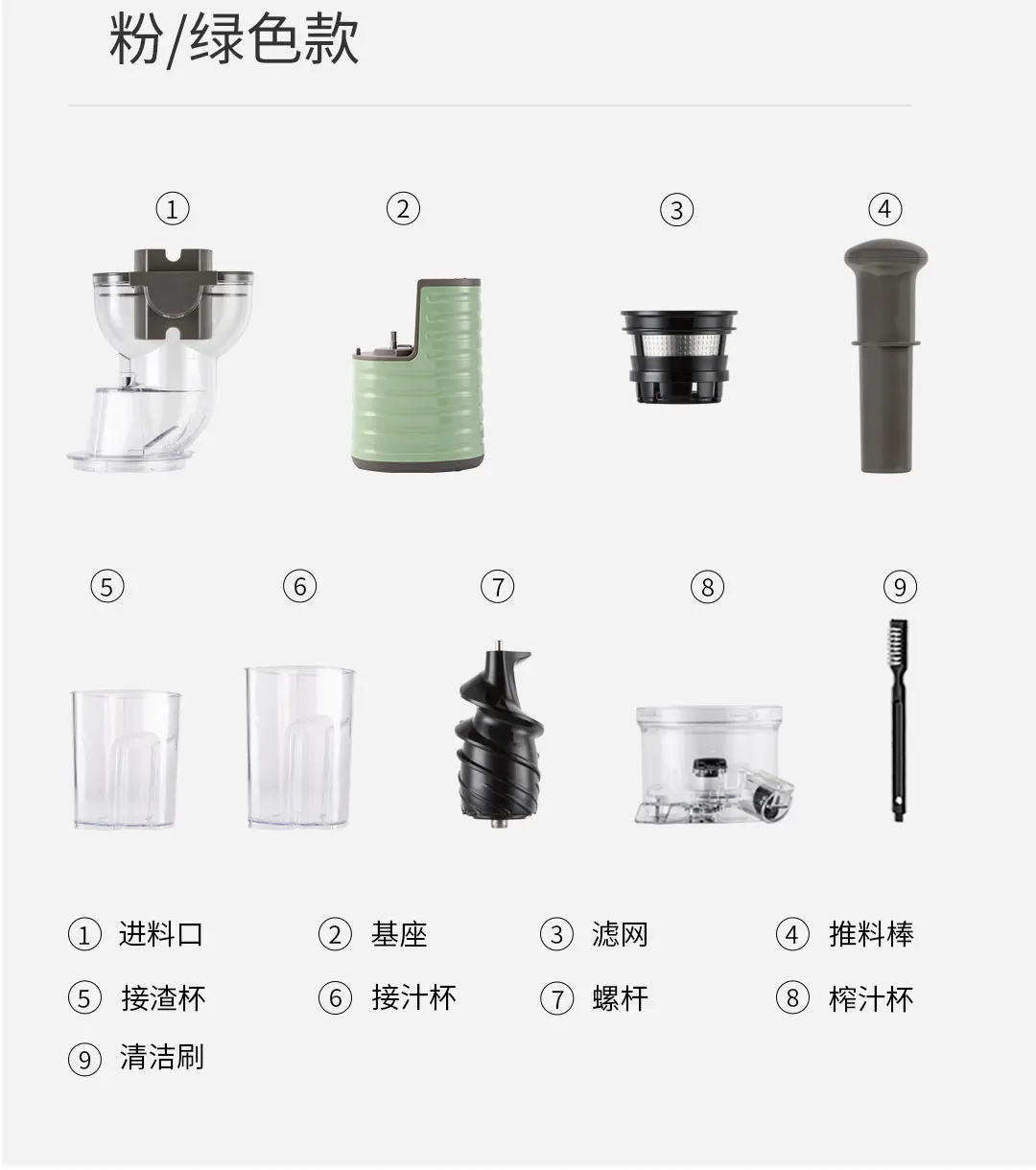 粉/绿色款

①

②

③

④

⑤

⑥

⑦

⑧

⑨

① 进料口

② 基座

③ 滤网

④ 推料棒

⑤ 接渣杯

⑥ 接汁杯

⑦ 螺杆

⑧ 榨汁杯

⑨ 清洁刷