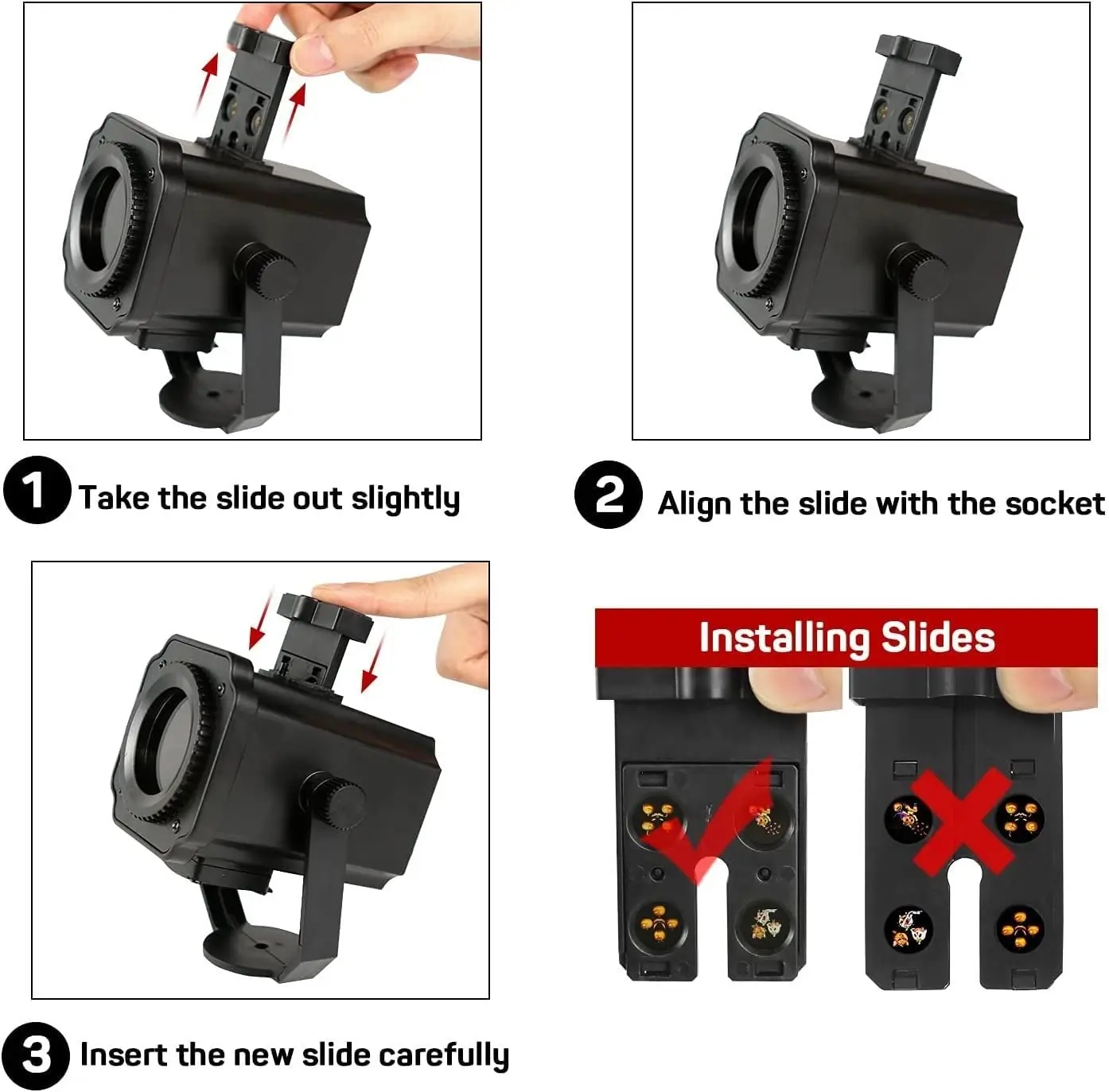 1 Take the slide out slightly

2 Align the slide with the socket

Installing Slides

3 Insert the new slide carefully