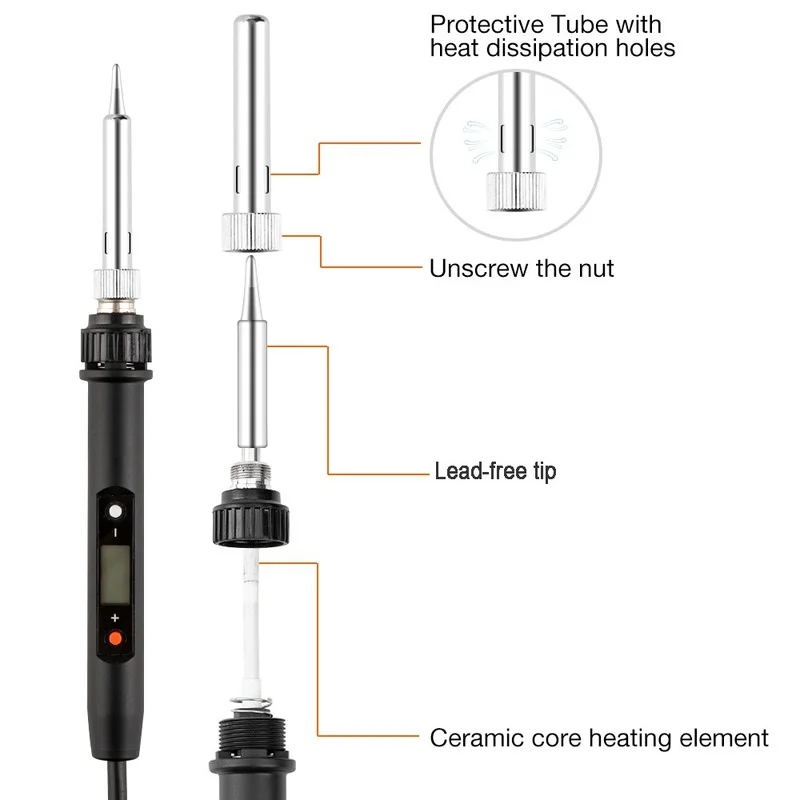 Protective Tube with heat dissipation holes

Unscrew the nut

Lead-free tip

Ceramic core heating element

-

+