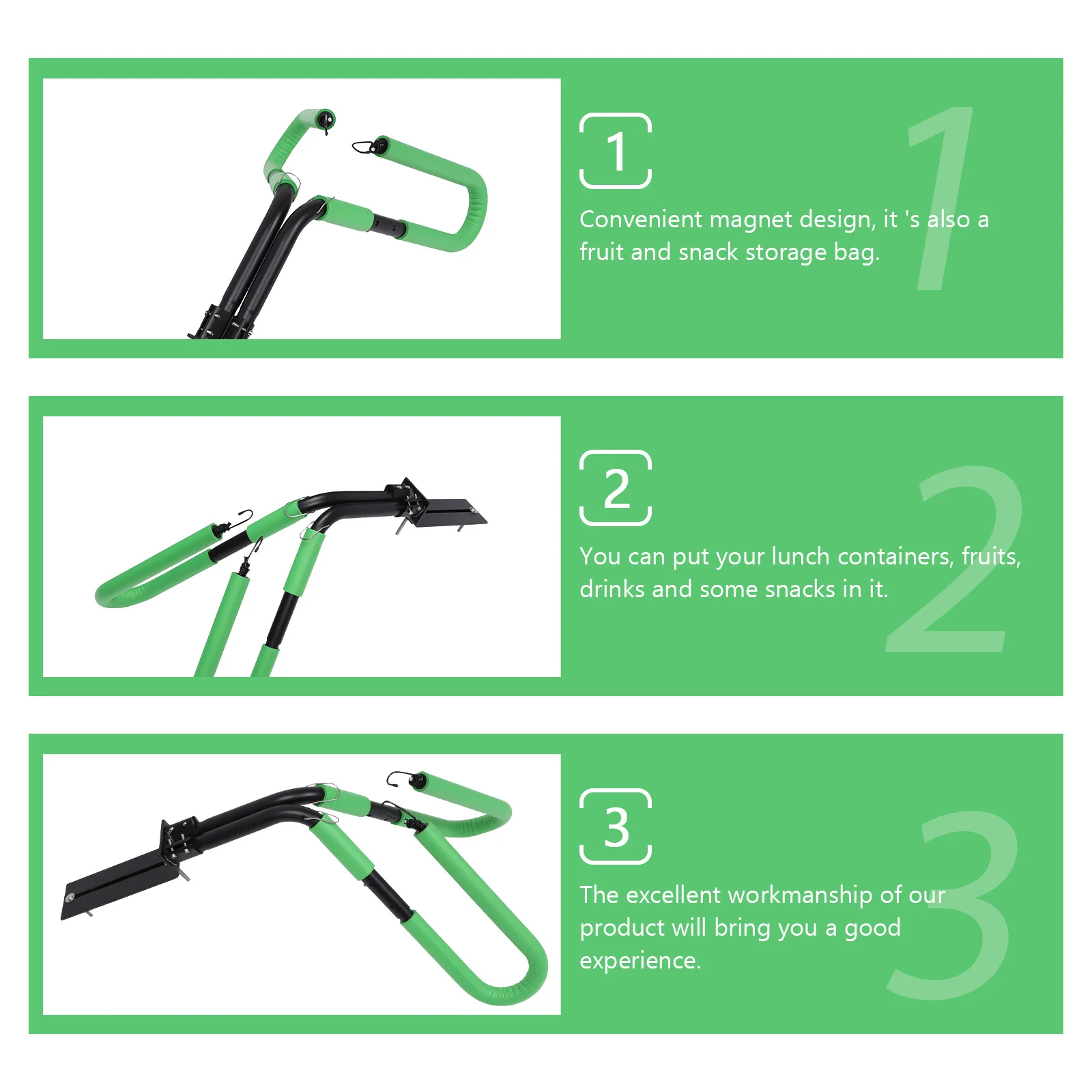 1

1

Convenient magnet design, it 's also a fruit and snack storage bag.

2

2

You can put your lunch containers, fruits, drinks and some snacks in it.

3

3

The excellent workmanship of our product will bring you a good experience.