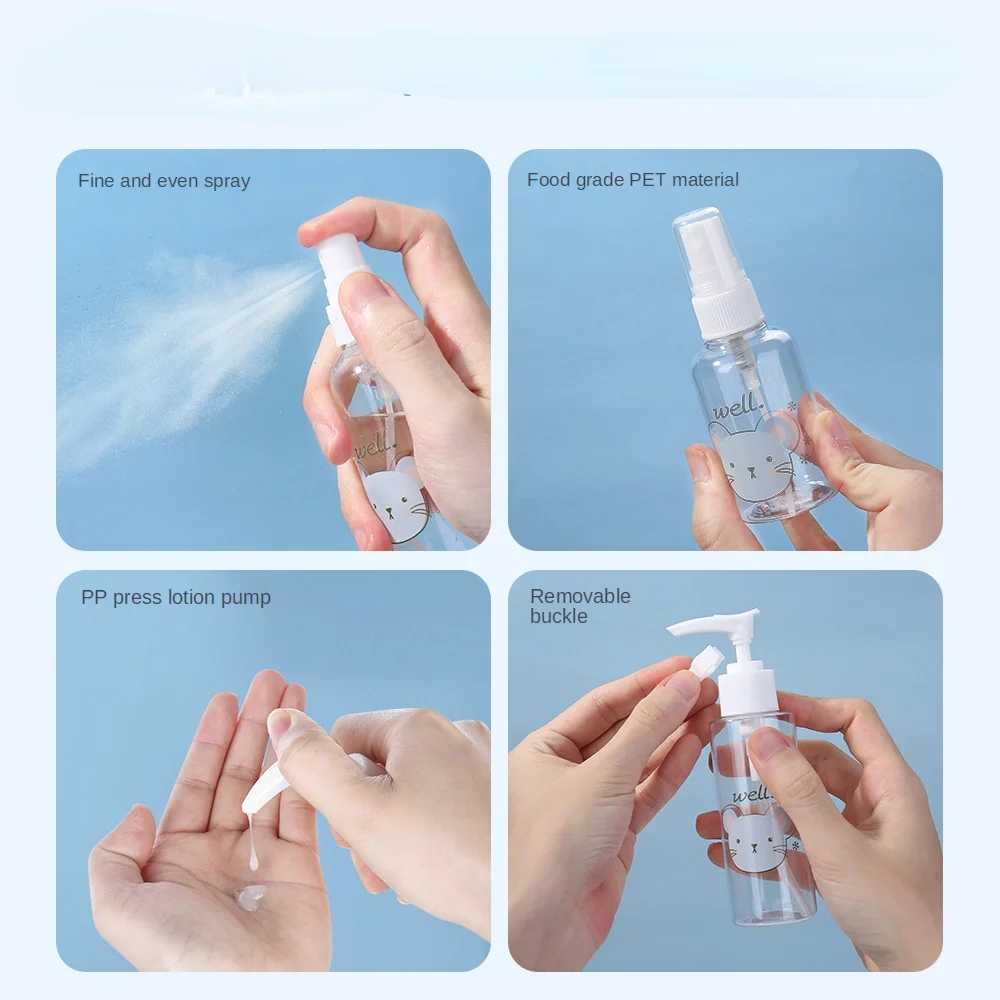 Fine and even spray

well.

Food grade PET material

well.

PP press lotion pump

Removable buckle

well.