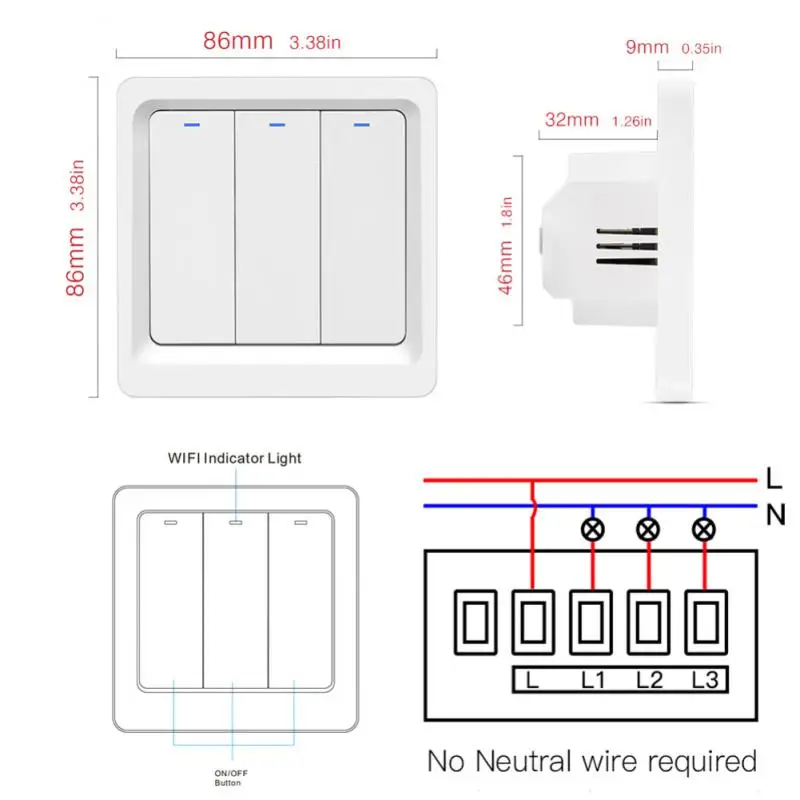 86mm 3.38in

86mm 3.38in

9mm 0.35in

32mm 1.26in

46mm 1.8in

WIFI Indicator Light

ON/OFF Button

L

N

L L1 L2 L3

No Neutral wire required