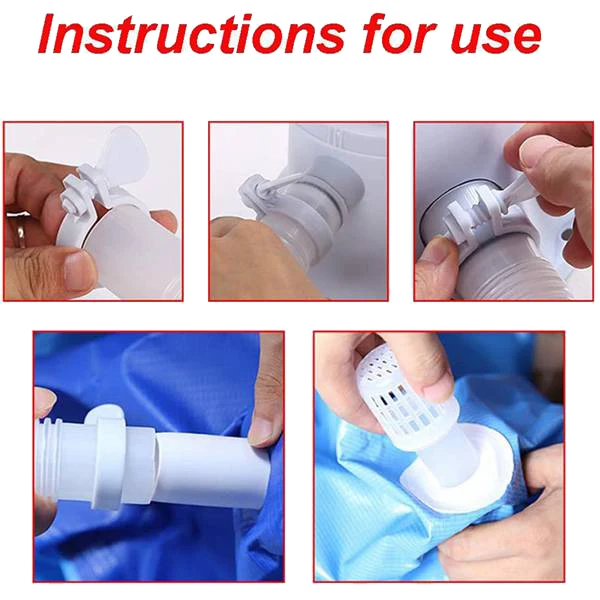 Instructions for use