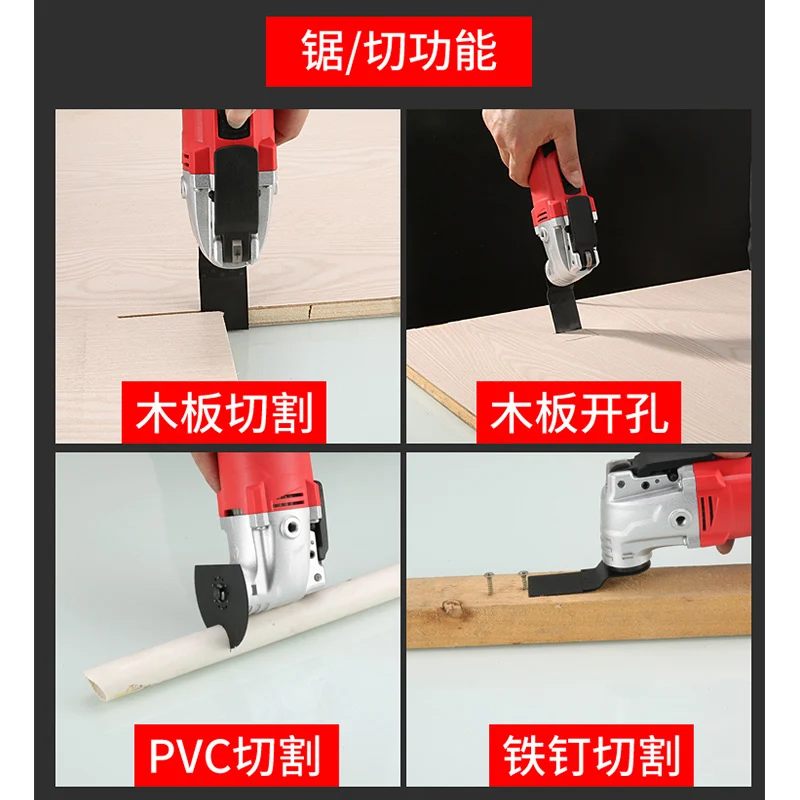 锯/切功能

木板切割

木板开孔

PVC切割

铁钉切割